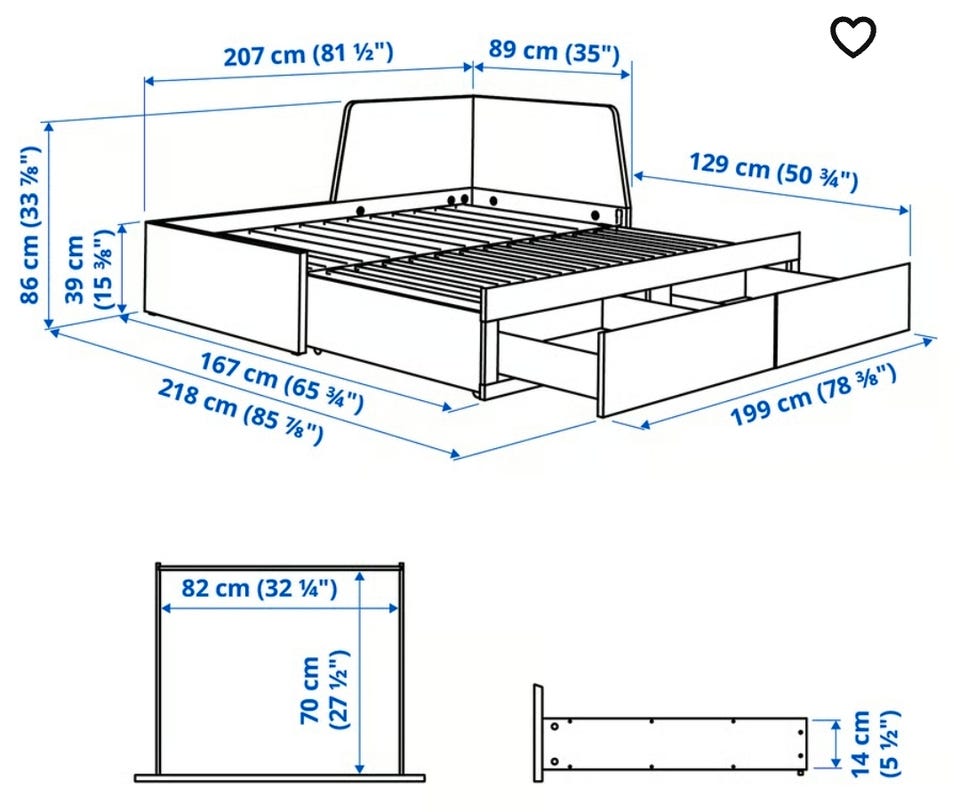 207 cm (81 ½")
89 cm (35")
129 cm (50 ¾")
86 cm (33 ⅞")
39 cm (15 ⅜")
167 cm (65 ¾")
218 cm (85 ⅞")
199 cm (78 ⅜")
82 cm (32 ¼")
70 cm (27 ½")
14 cm (5 ½")