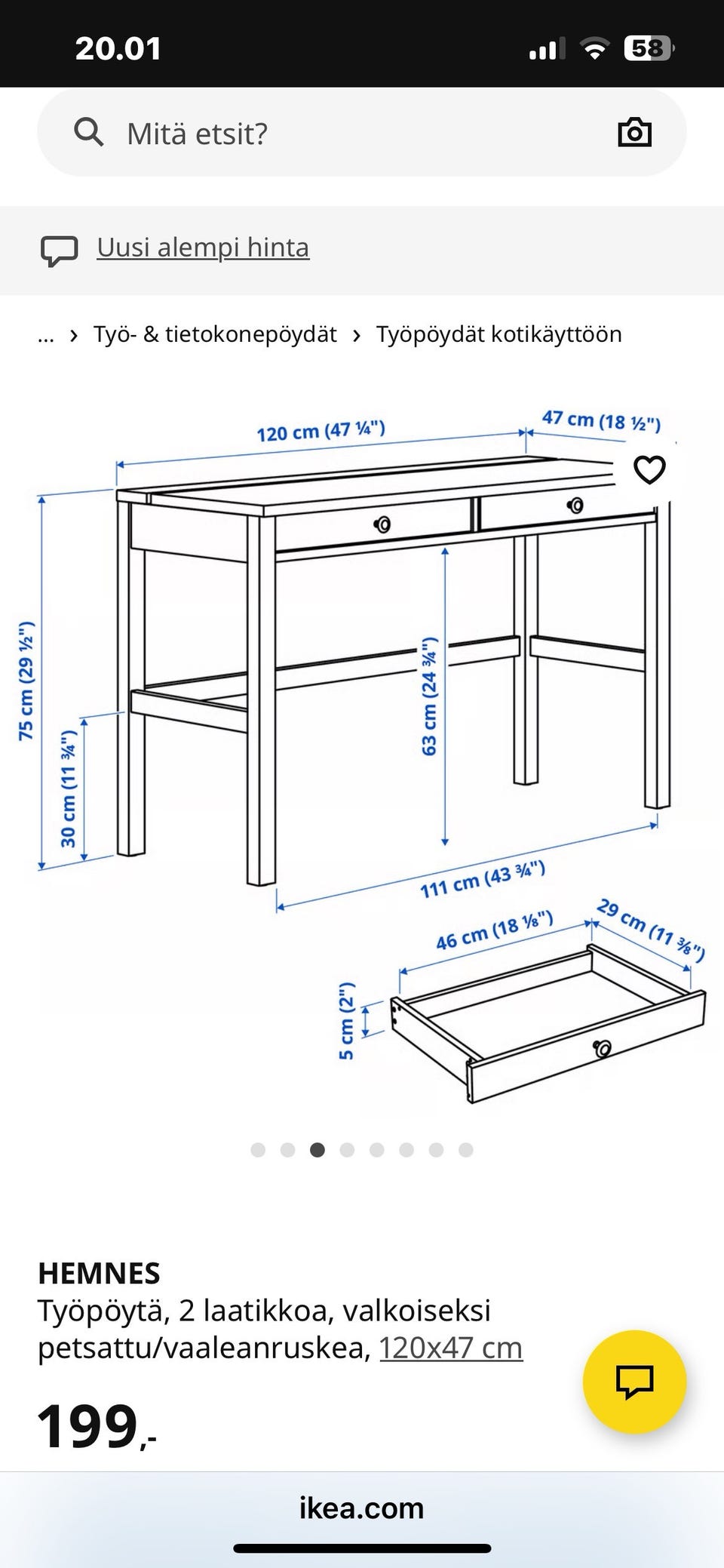 20.01

58

Mitä etsit?

Uusi alempi hinta

... › Työ- & tietokonepöydät › Työpöydät kotikäyttöön

120 cm (47 ¼")

47 cm (18 ½")

75 cm (29 ½")

30 cm (11 ¾")

63 cm (24 ¾")

111 cm (43 ¾")

46 cm (18 ⅛")

29 cm (11 ⅜")

5 cm (2")

HEMNES
Työpöytä, 2 laatikkoa, valkoiseksi petsattu/vaaleanruskea, 120x47 cm

199,-

ikea.com