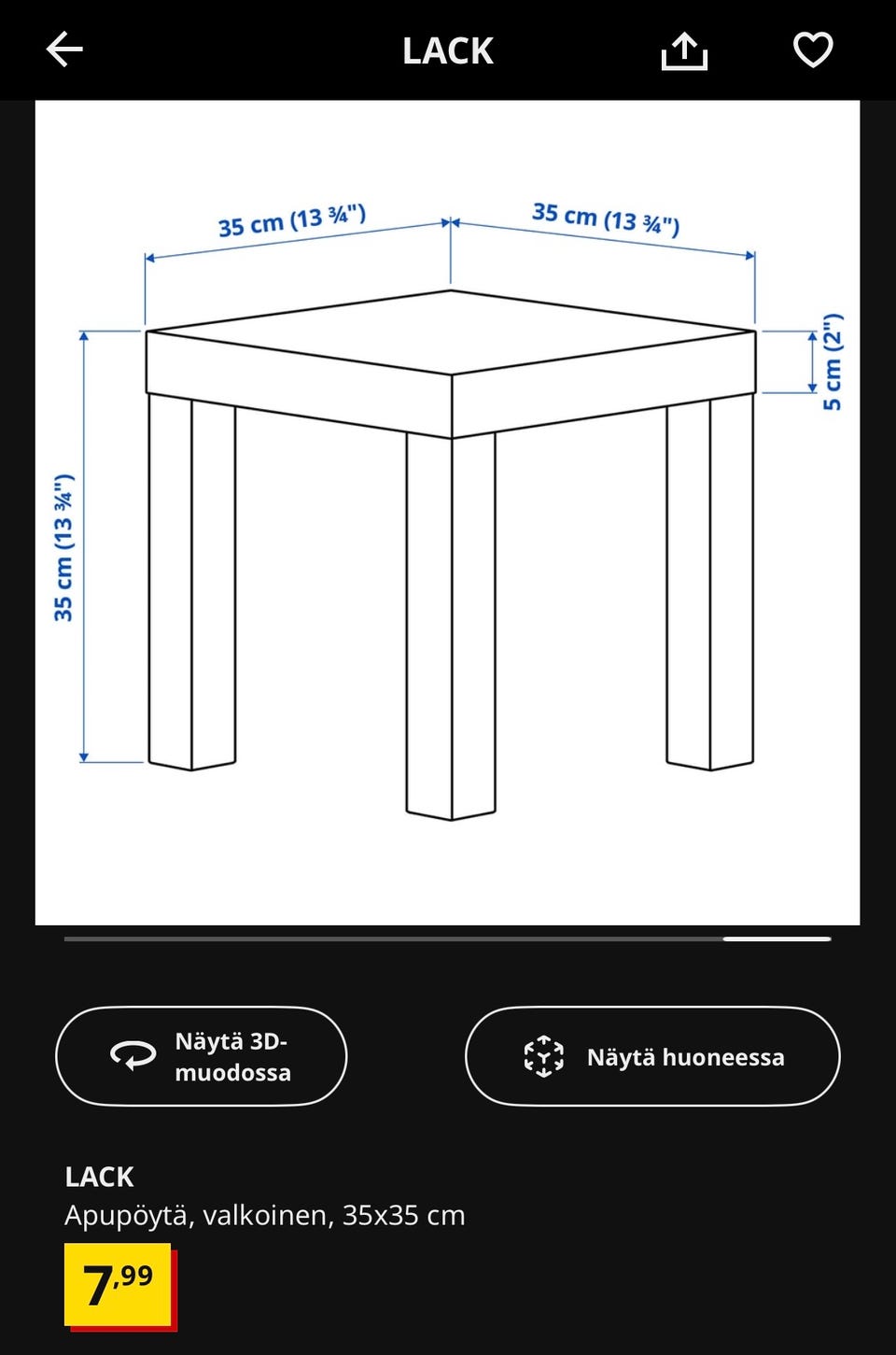 LACK

35 cm (13 ¾")
35 cm (13 ¾")
5 cm (2")
35 cm (13 ¾")

Näytä 3D-muodossa
Näytä huoneessa

LACK
Apupöytä, valkoinen, 35x35 cm
7,99