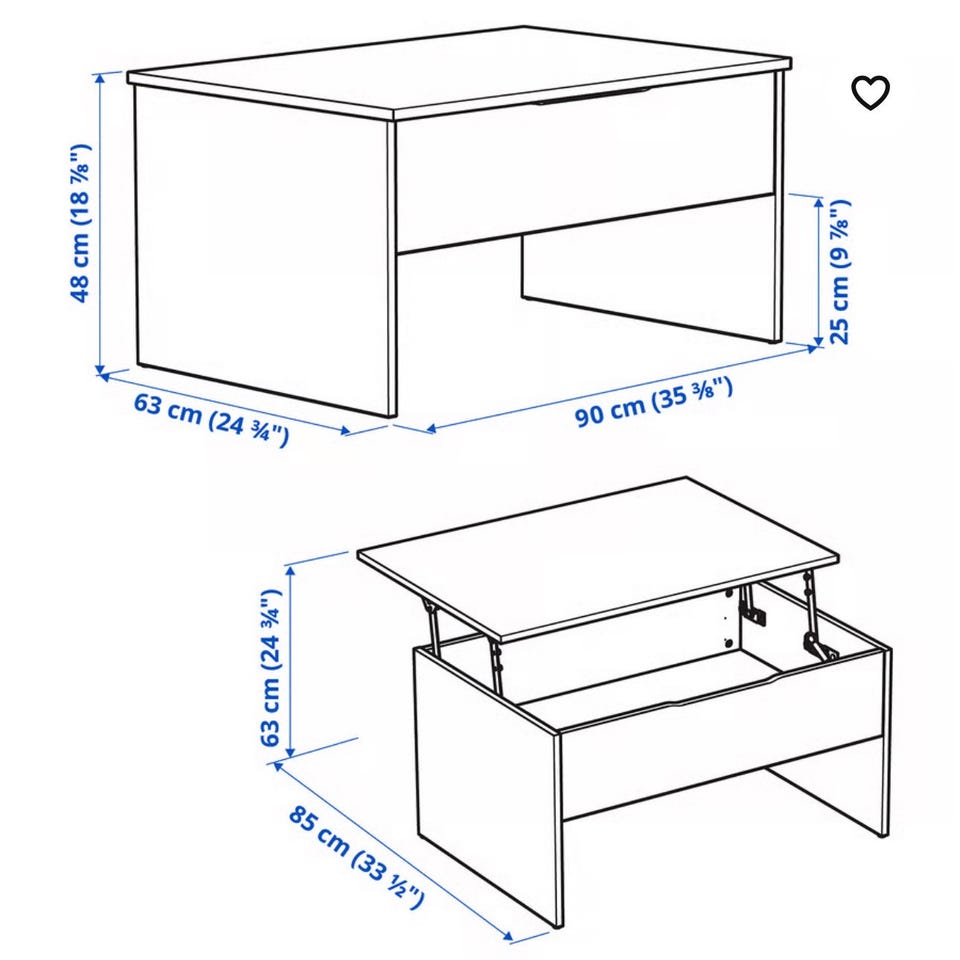 48 cm (18 ⅞")
25 cm (9 ⅞")
63 cm (24 ¾")
90 cm (35 ⅜")
63 cm (24 ¾")
85 cm (33 ½")