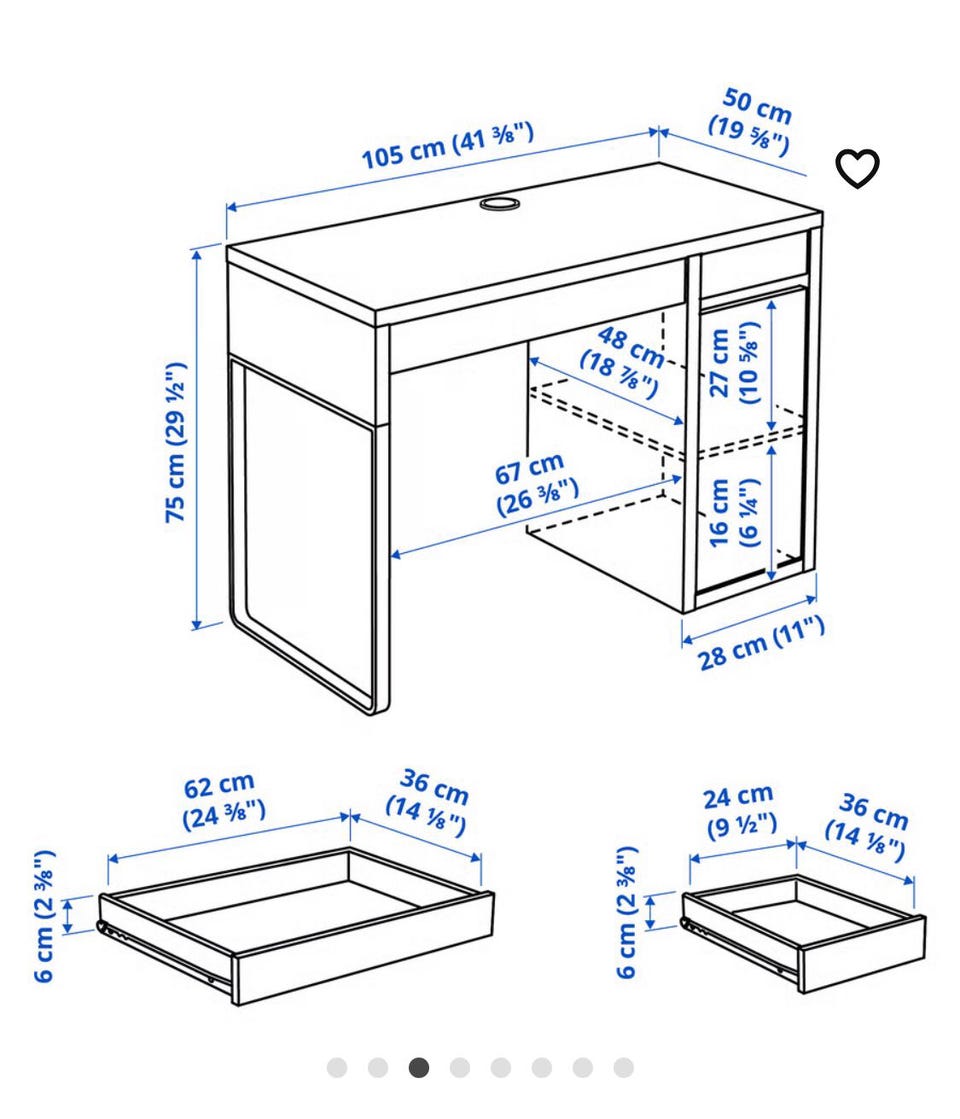 105 cm (41 ⅜")

50 cm (19 ⅝")

75 cm (29 ½")

48 cm (18 ⅞")

27 cm (10 ⅝")

67 cm (26 ⅜")

16 cm (6 ¼")

28 cm (11")

62 cm (24 ⅜")

36 cm (14 ⅛")

6 cm (2 ⅜")

24 cm (9 ½")

36 cm (14 ⅛")

6 cm (2 ⅜")