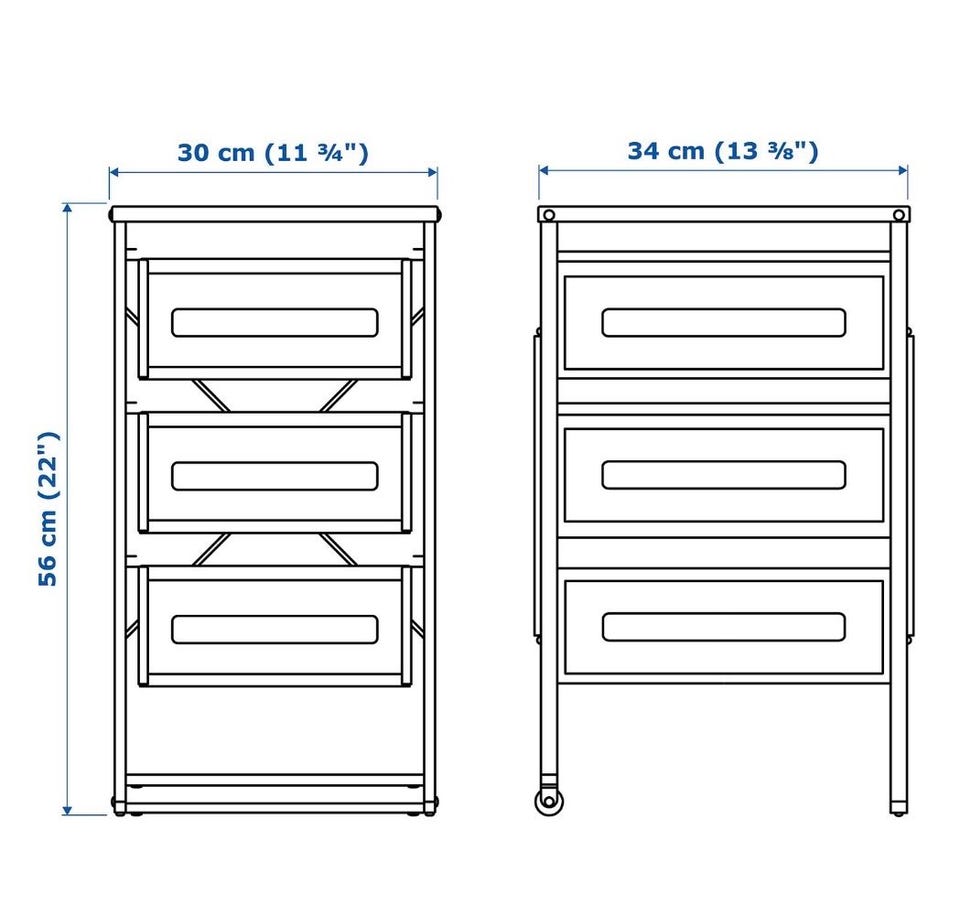 30 cm (11 ¾")

34 cm (13 ⅜")

56 cm (22")