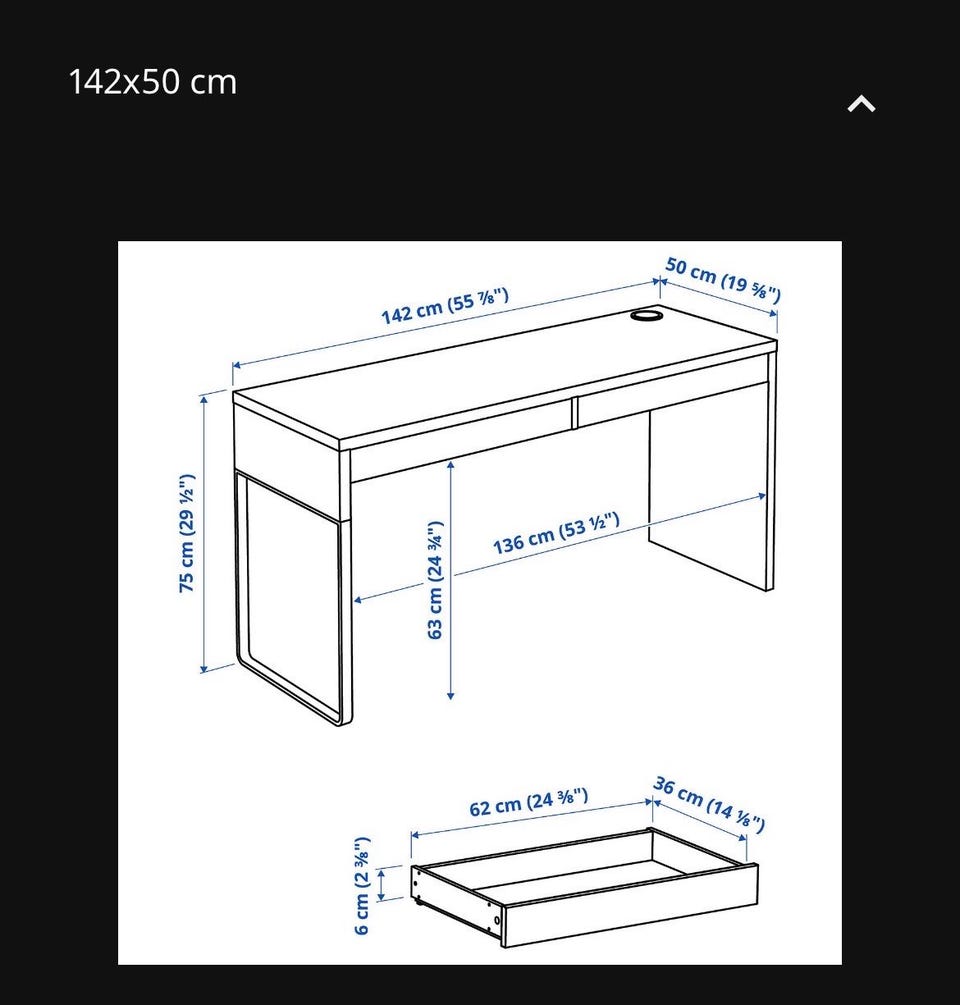 142x50 cm

142 cm (55 ⅞")

50 cm (19 ⅝")

75 cm (29 ½")

63 cm (24 ¾")

136 cm (53 ½")

62 cm (24 ⅜")

36 cm (14 ⅛")

6 cm (2 ⅜")