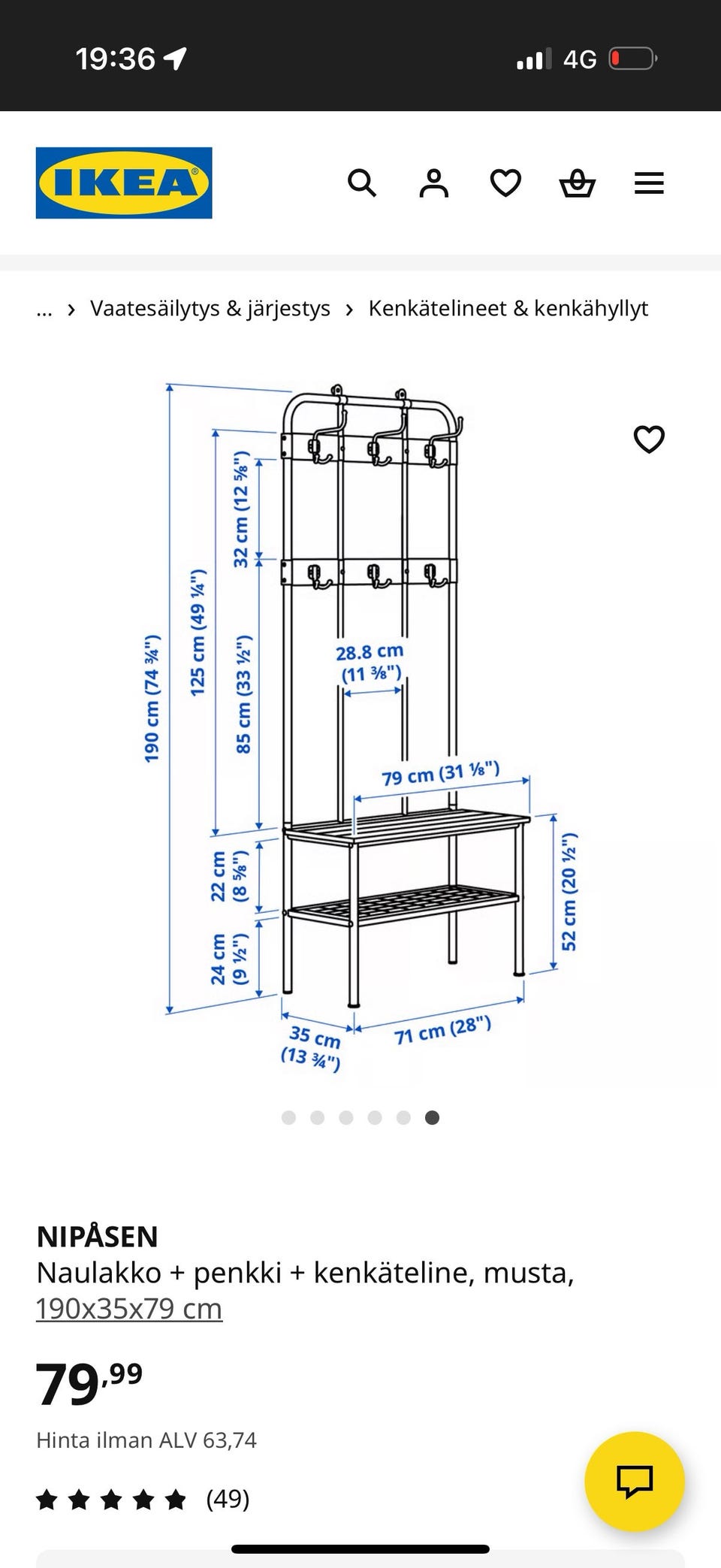 19:36

4G

IKEA

... › Vaatesäilytys & järjestys › Kenkätelineet & kenkähyllyt

190 cm (74 ¾")
125 cm (49 ¼")
32 cm (12 ⅝")
85 cm (33 ½")
28.8 cm (11 ⅜")
79 cm (31 ⅛")
22 cm (8 ⅝")
24 cm (9 ½")
52 cm (20 ½")
35 cm (13 ¾")
71 cm (28")

NIPÅSEN
Naulakko + penkki + kenkäteline, musta, 190x35x79 cm

79,99

Hinta ilman ALV 63,74

(49)