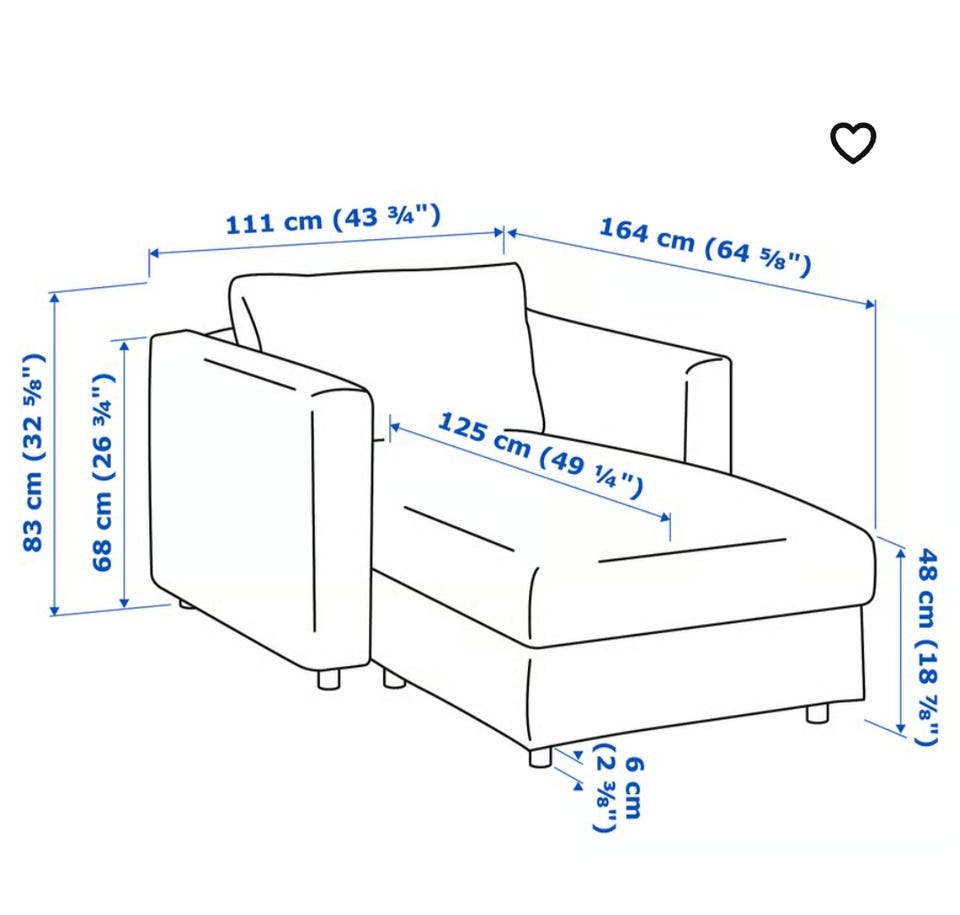 111 cm (43 ¾")

164 cm (64 ⅝")

83 cm (32 ⅝")

68 cm (26 ¾")

125 cm (49 ¼")

48 cm (18 ⅞")

6 cm (2 ⅜")