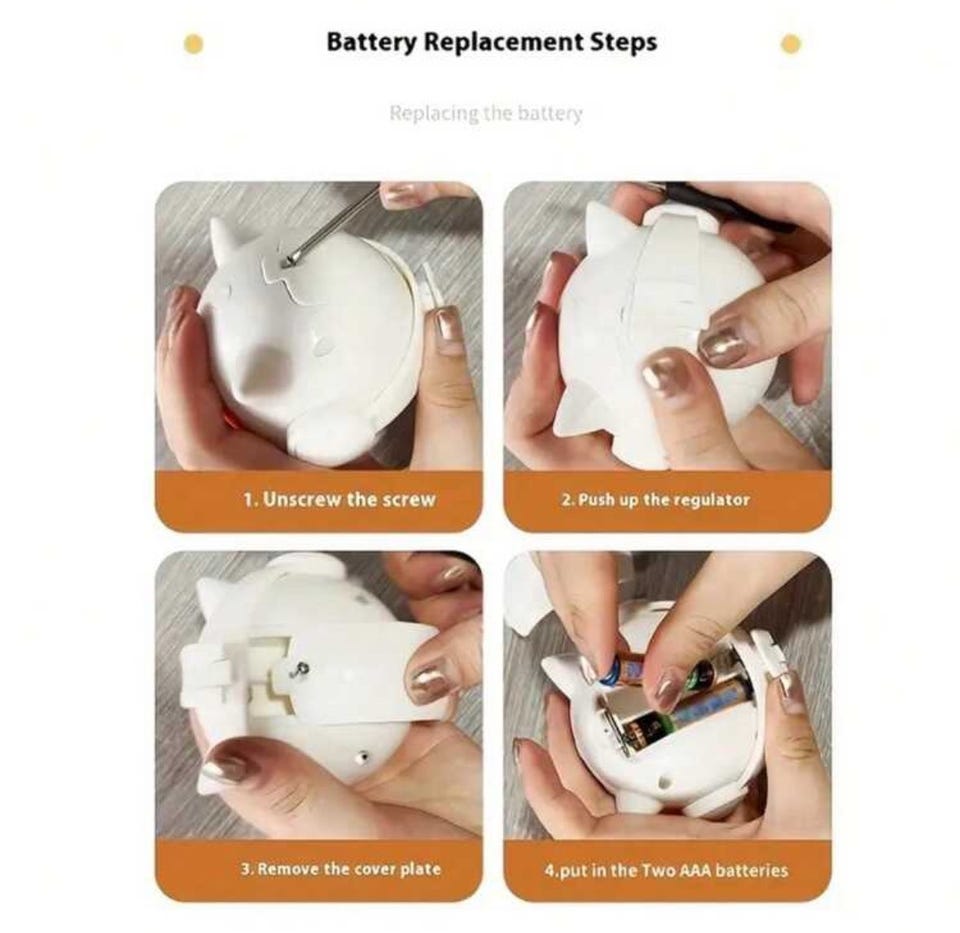 Battery Replacement Steps

Replacing the battery

1. Unscrew the screw

2. Push up the regulator

3. Remove the cover plate

4.put in the Two AAA batteries