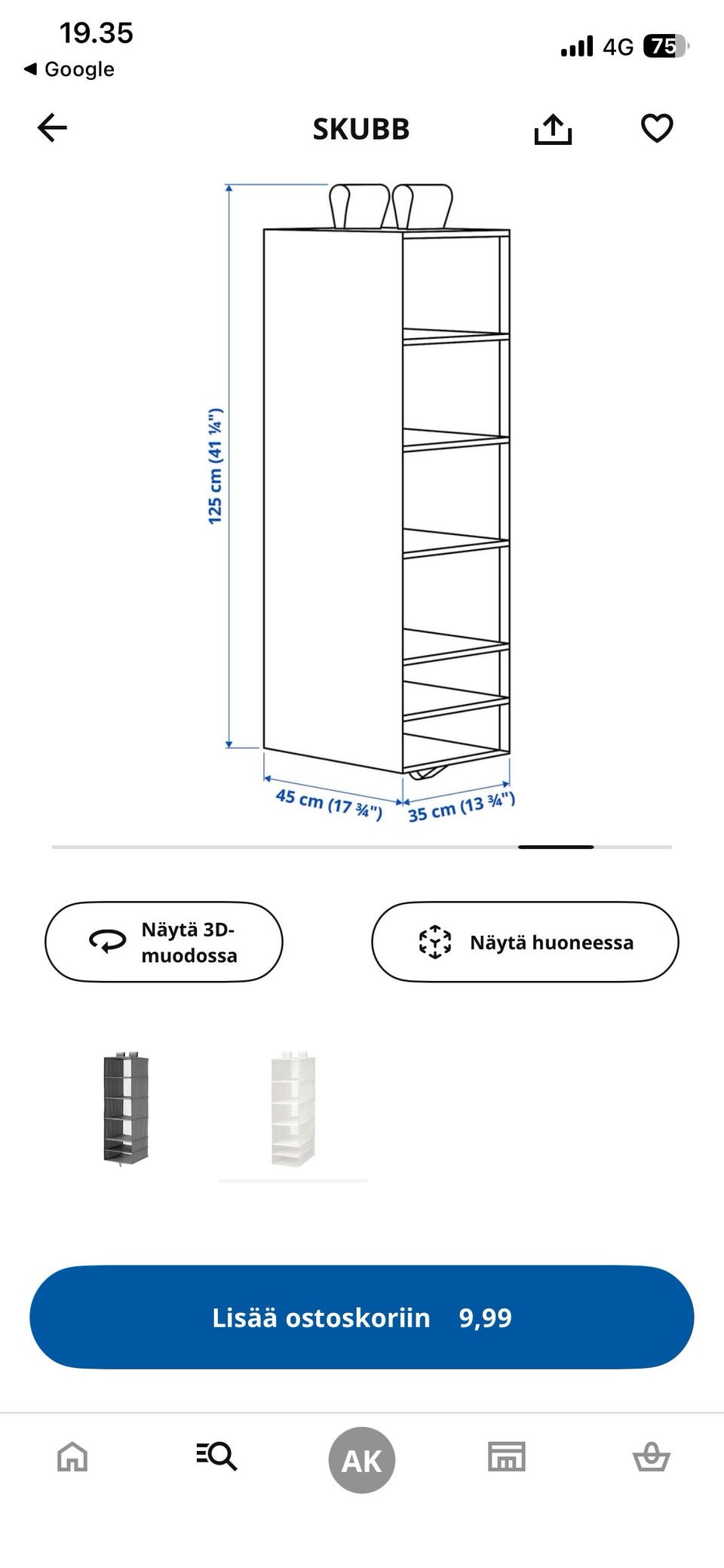 19.35
◀ Google
4G 75

SKUBB

125 cm (41 ¼")
45 cm (17 ¾")
35 cm (13 ¾")

Näytä 3D-muodossa

Näytä huoneessa

Lisää ostoskoriin 9,99

AK