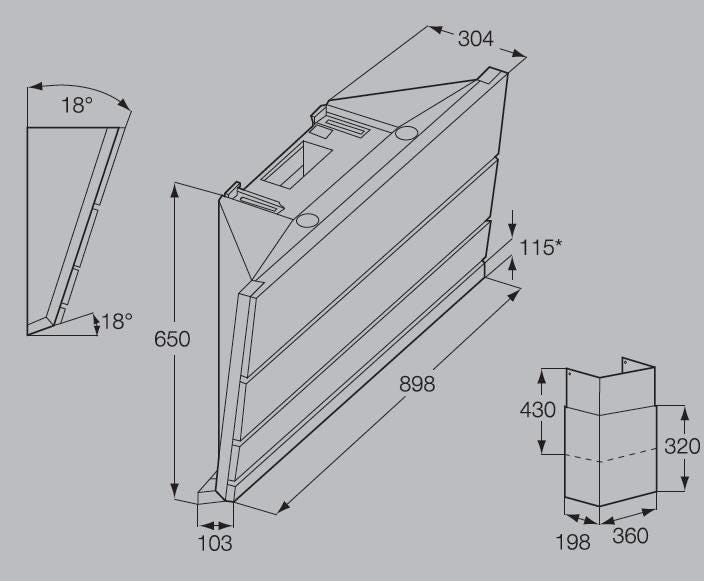 18°
18°
304
115*
650
898
103
430
320
198
360