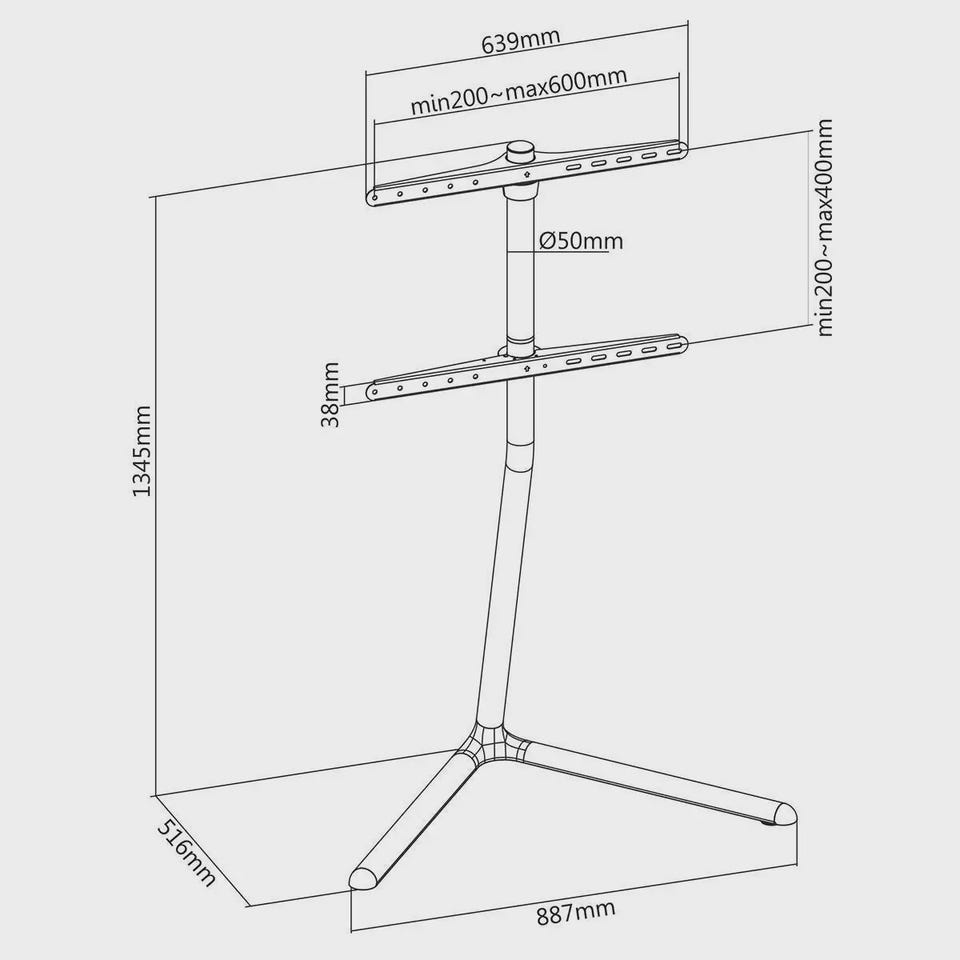 639mm
min200~max600mm
min200~max400mm
Ø50mm
38mm
1345mm
516mm
887mm