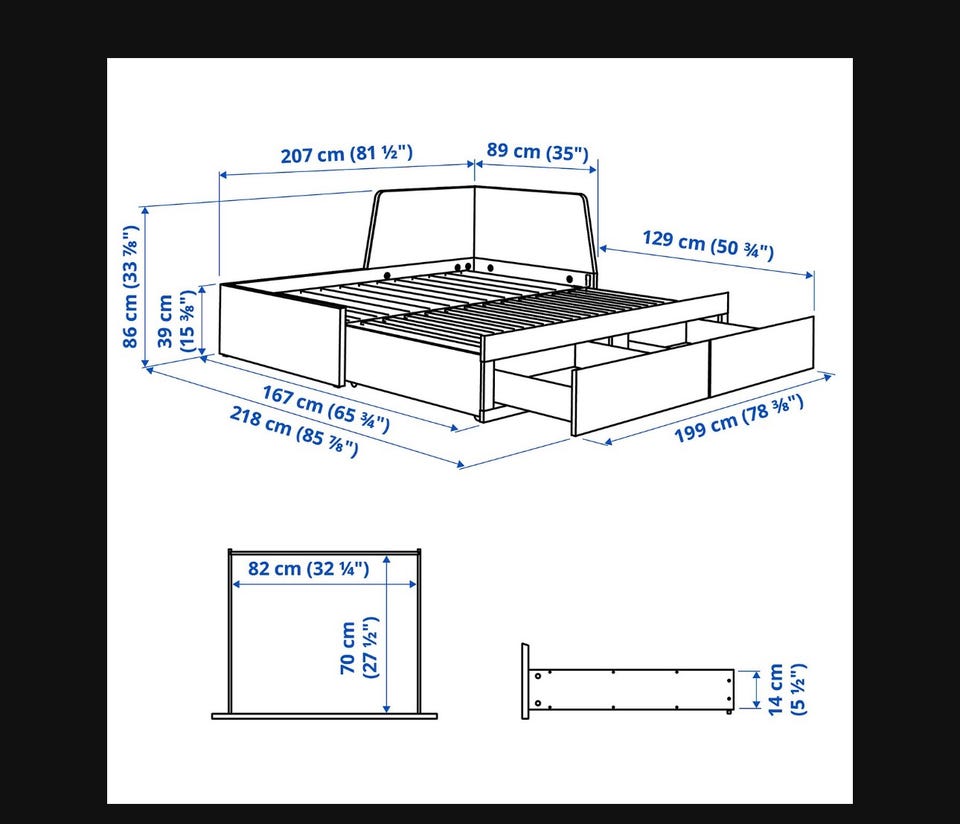 207 cm (81 ½")
89 cm (35")
129 cm (50 ¾")
86 cm (33 ⅞")
39 cm (15 ⅜")
167 cm (65 ¾")
218 cm (85 ⅞")
199 cm (78 ⅜")
82 cm (32 ¼")
70 cm (27 ½")
14 cm (5 ½")