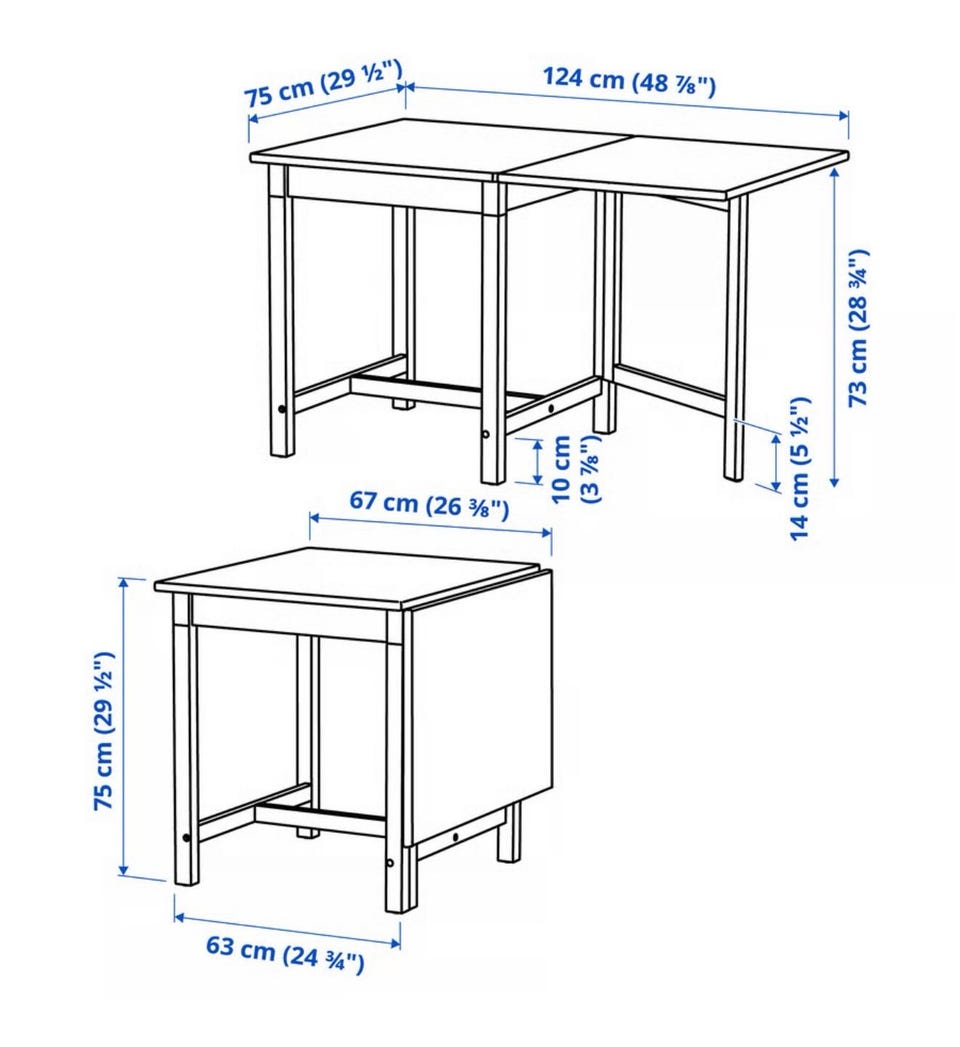 75 cm (29 ½")

124 cm (48 ⅞")

73 cm (28 ¾")

10 cm (3 ⅞")

14 cm (5 ½")

67 cm (26 ⅜")

75 cm (29 ½")

63 cm (24 ¾")