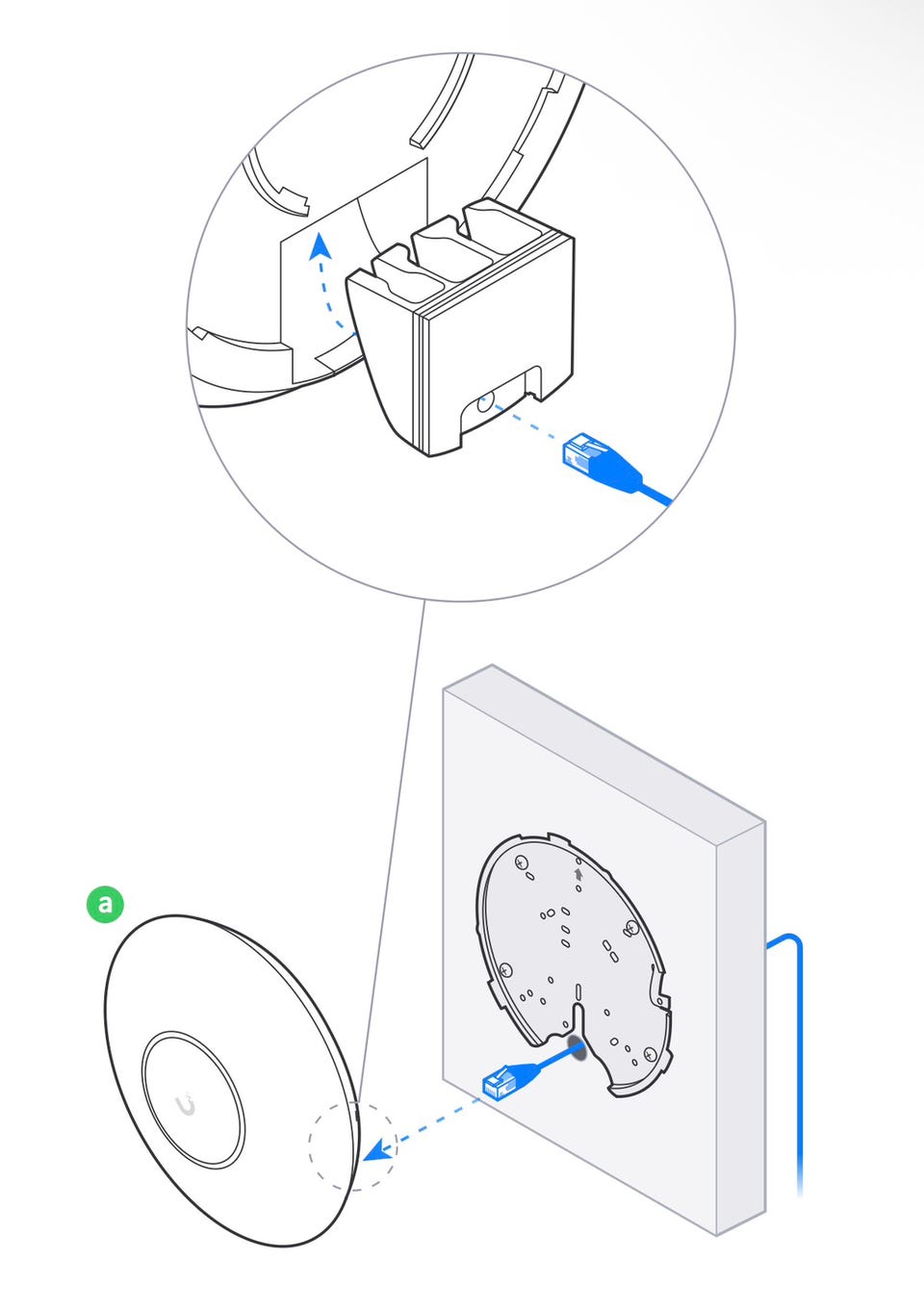 a