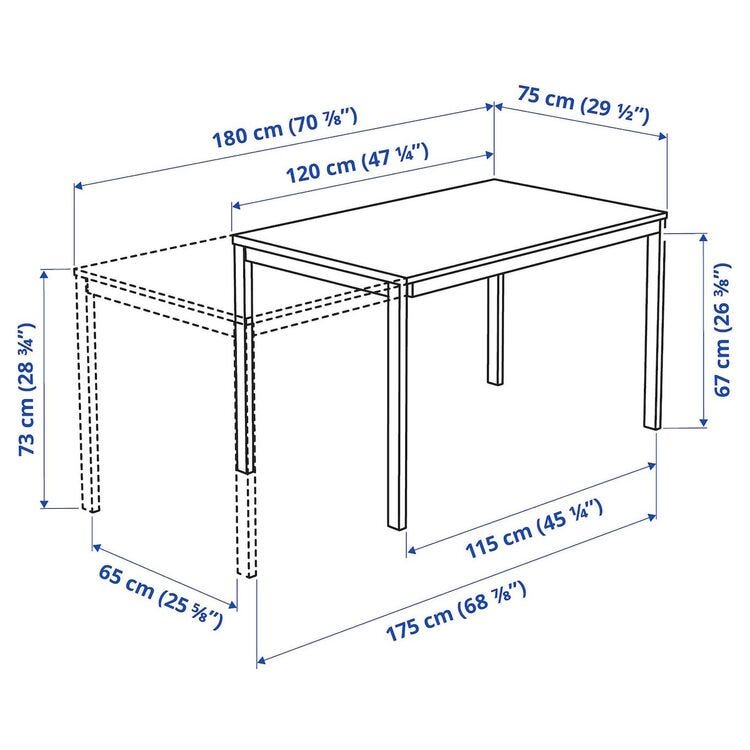 180 cm (70 ⅞")

75 cm (29 ½")

120 cm (47 ¼")

73 cm (28 ¾")

67 cm (26 ⅜")

115 cm (45 ¼")

65 cm (25 ⅝")

175 cm (68 ⅞")