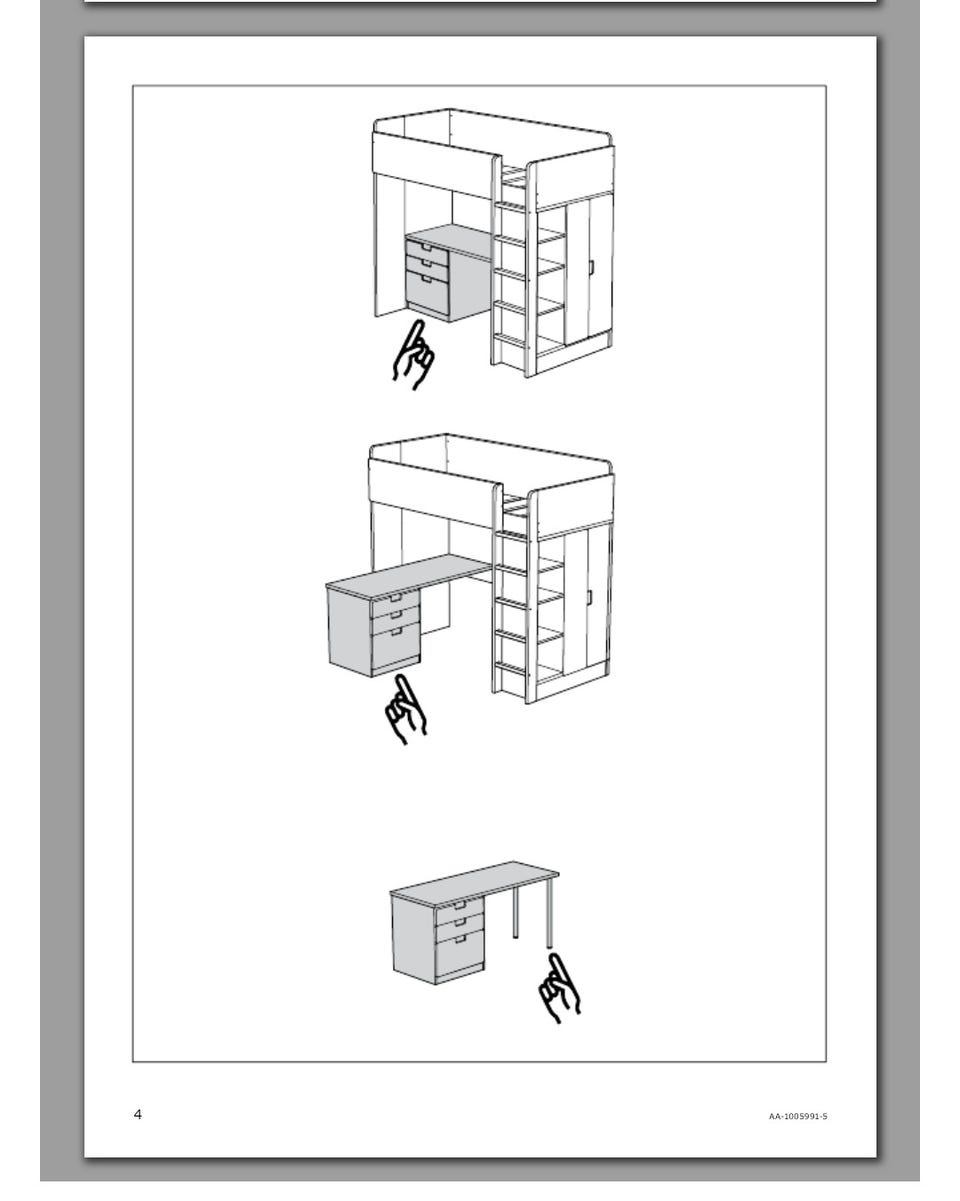 4

AA-1005991-5