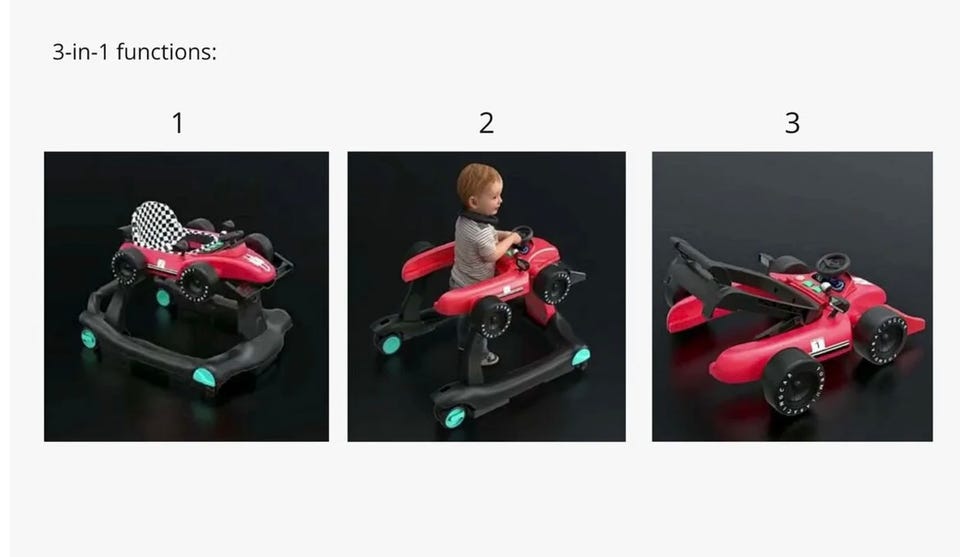 3-in-1 functions:

1

2

3

1