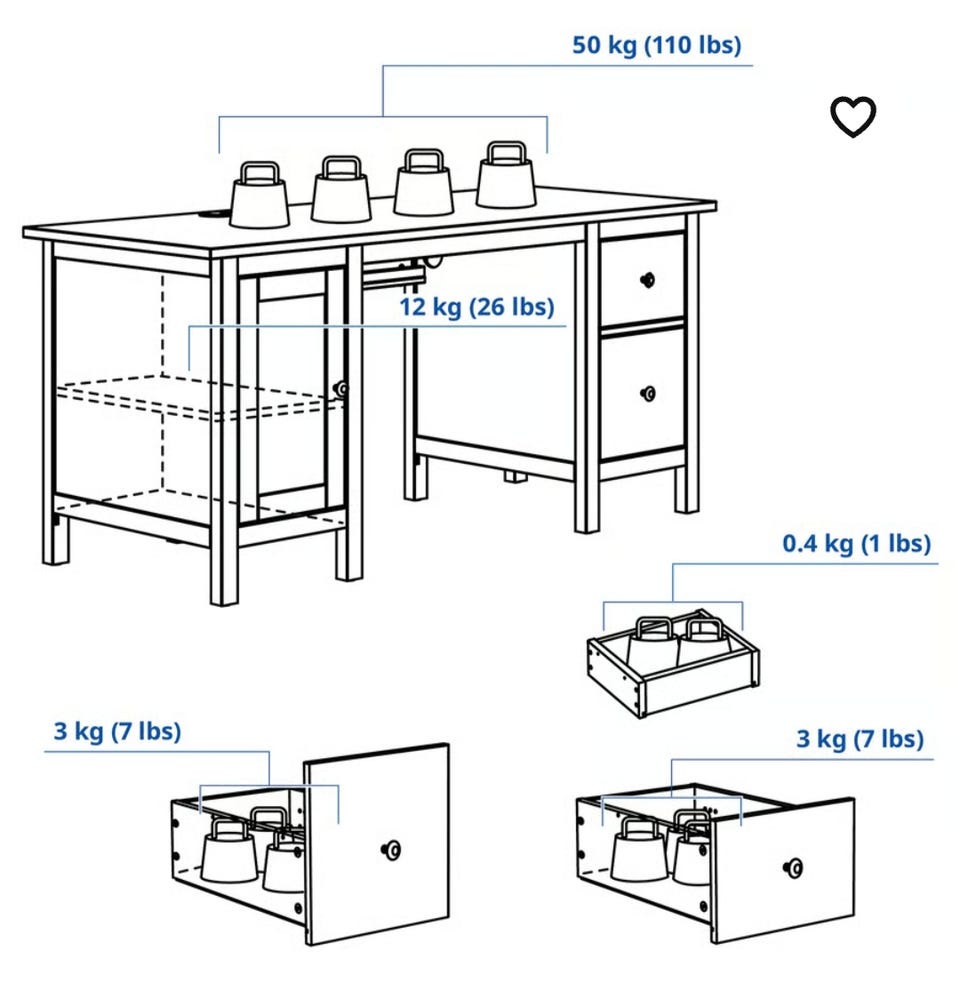 50 kg (110 lbs)

12 kg (26 lbs)

0.4 kg (1 lbs)

3 kg (7 lbs)

3 kg (7 lbs)