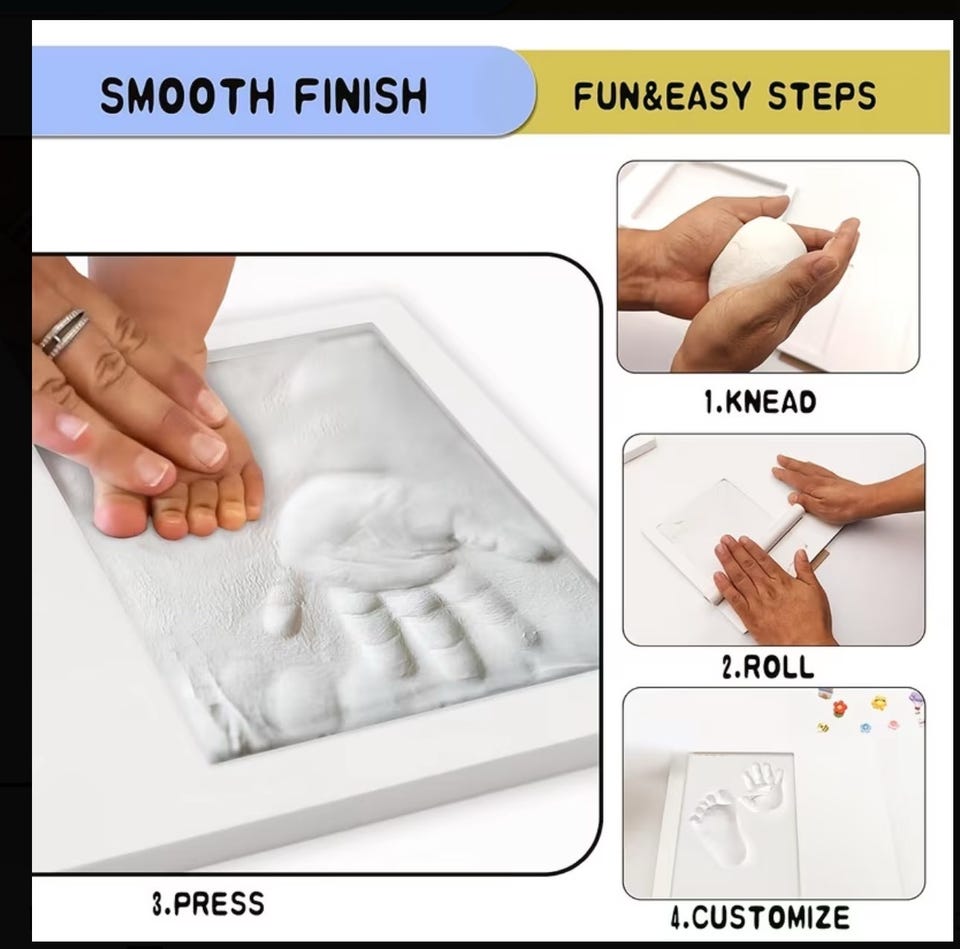 SMOOTH FINISH

FUN&EASY STEPS

1.KNEAD

2.ROLL

3.PRESS

4.CUSTOMIZE