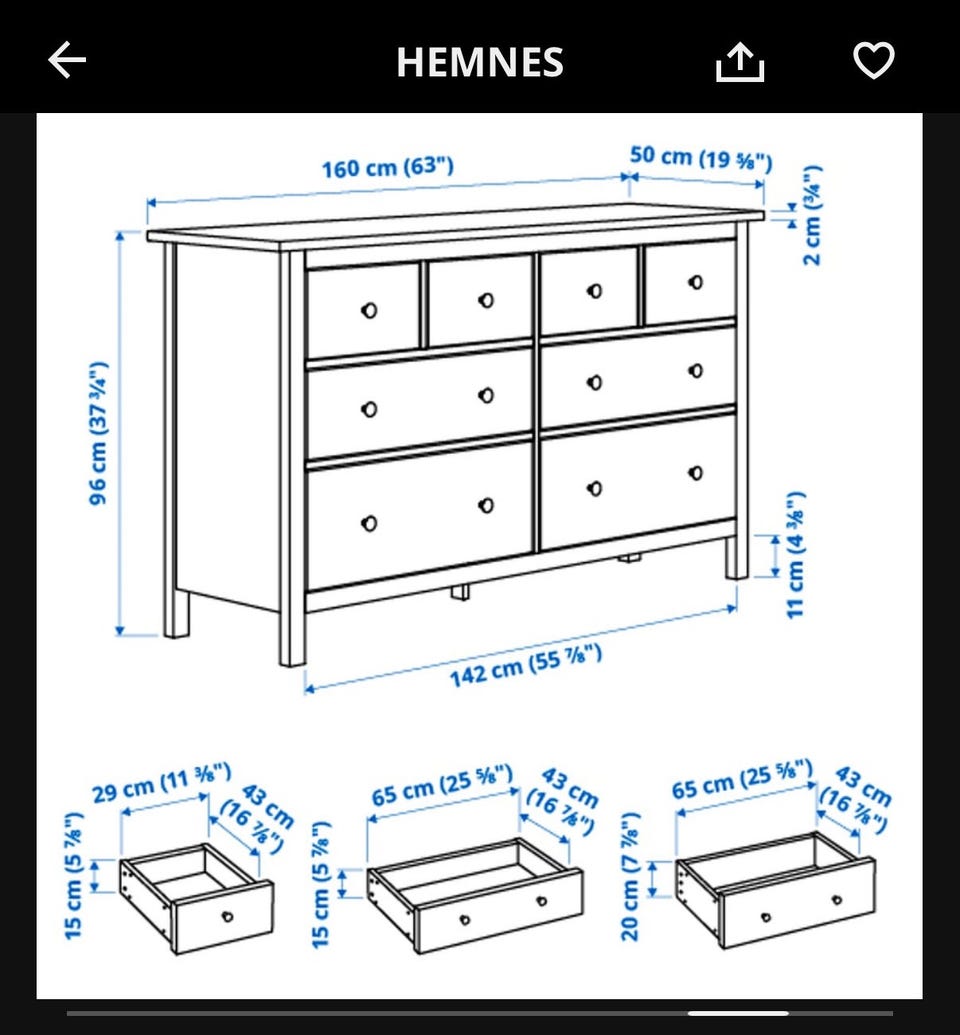 HEMNES

160 cm (63")
50 cm (19 ⅝")
2 cm (¾")
96 cm (37 ¾")
11 cm (4 ⅜")
142 cm (55 ⅞")

29 cm (11 ⅜")
43 cm (16 ⅞")
15 cm (5 ⅞")

65 cm (25 ⅝")
43 cm (16 ⅞")
15 cm (5 ⅞")

65 cm (25 ⅝")
43 cm (16 ⅞")
20 cm (7 ⅞")