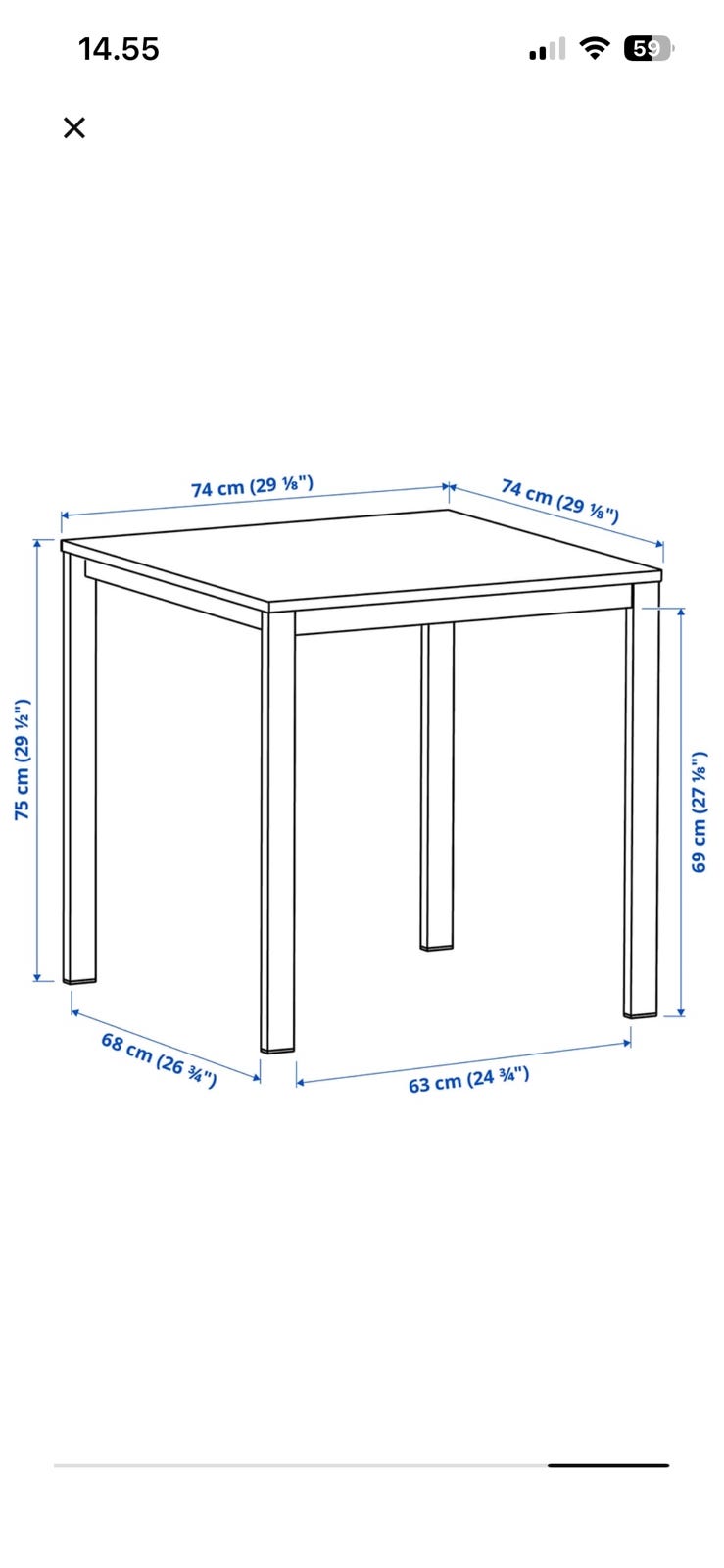 14.55

59

×

74 cm (29 ⅛")

74 cm (29 ⅛")

75 cm (29 ½")

69 cm (27 ⅛")

68 cm (26 ¾")

63 cm (24 ¾")