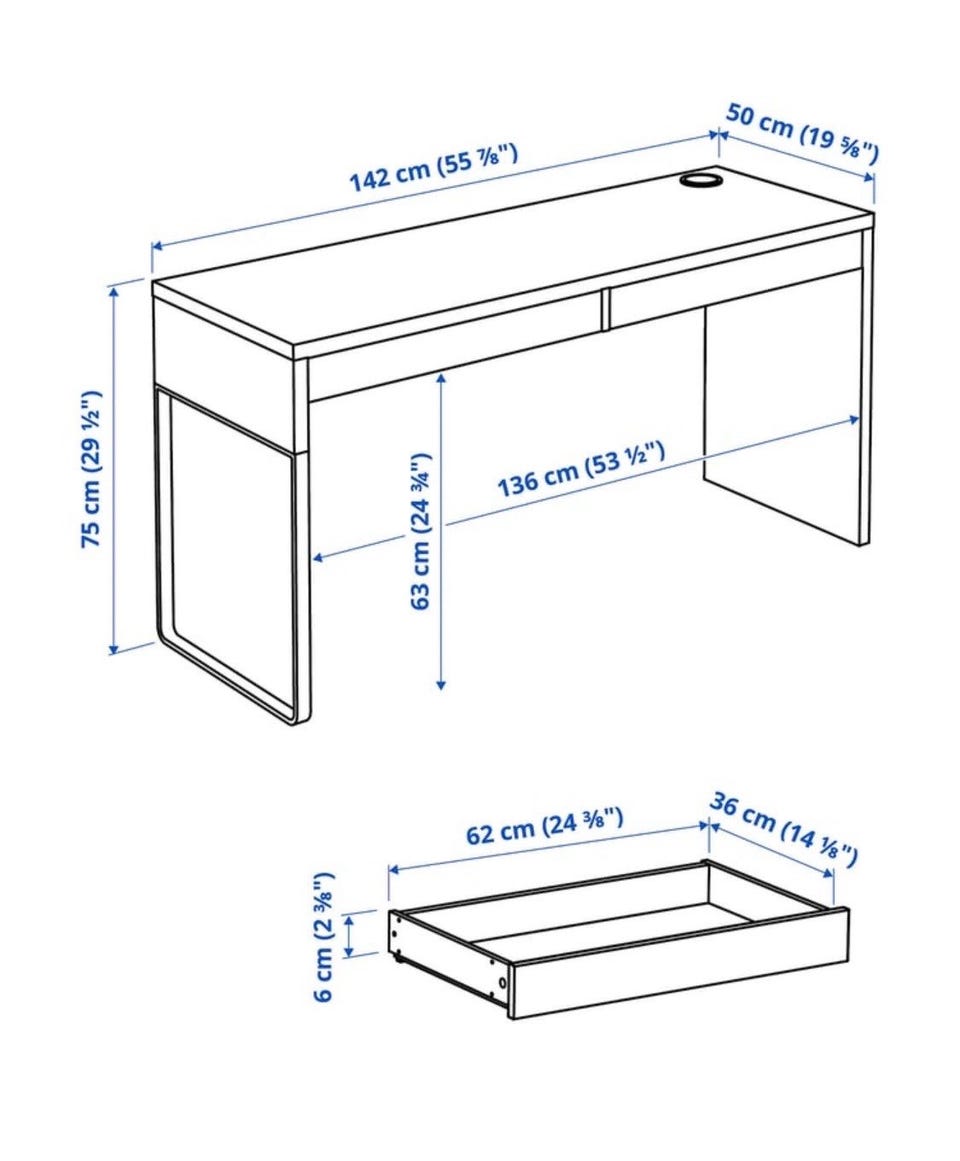 142 cm (55 ⅞")
50 cm (19 ⅝")
75 cm (29 ½")
63 cm (24 ¾")
136 cm (53 ½")
62 cm (24 ⅜")
36 cm (14 ⅛")
6 cm (2 ⅜")