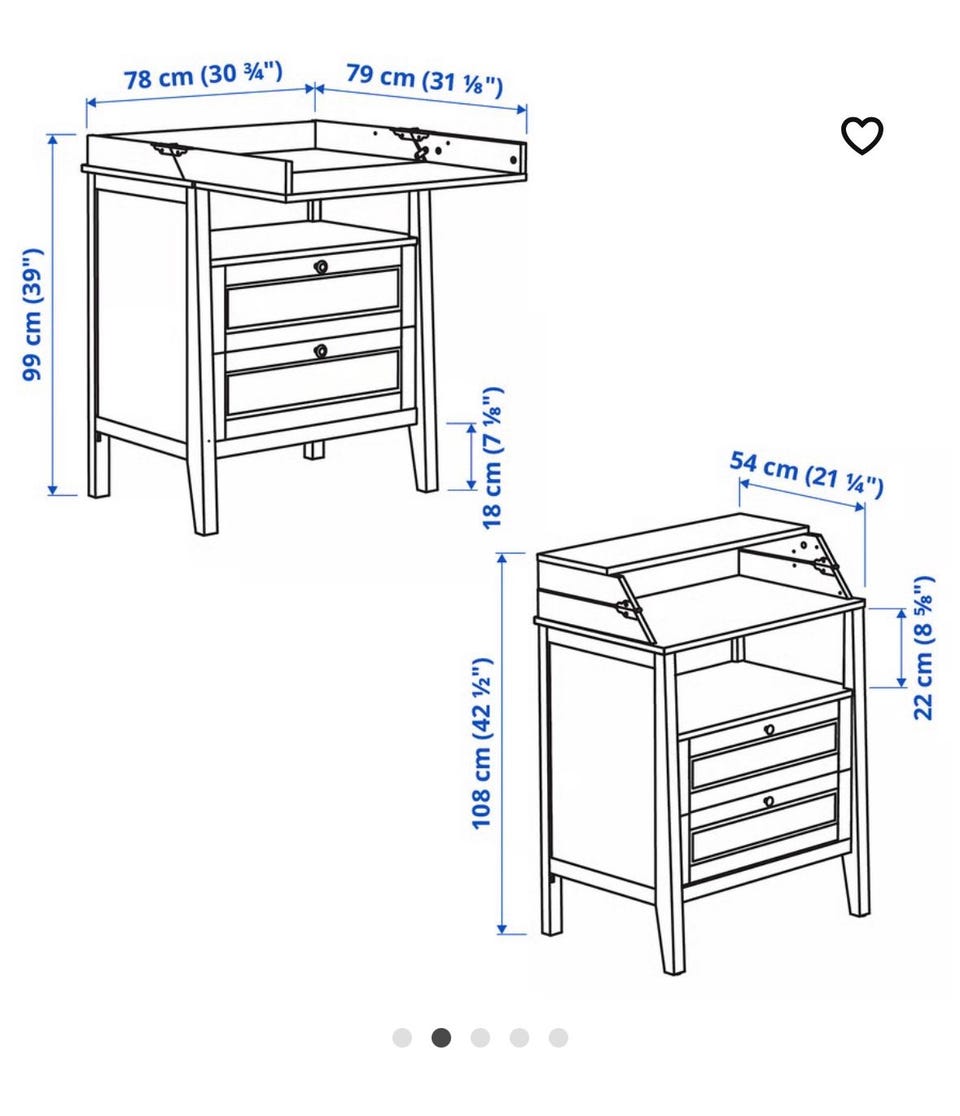 78 cm (30 ¾")
79 cm (31 ⅛")
99 cm (39")
18 cm (7 ⅛")
54 cm (21 ¼")
22 cm (8 ⅝")
108 cm (42 ½")