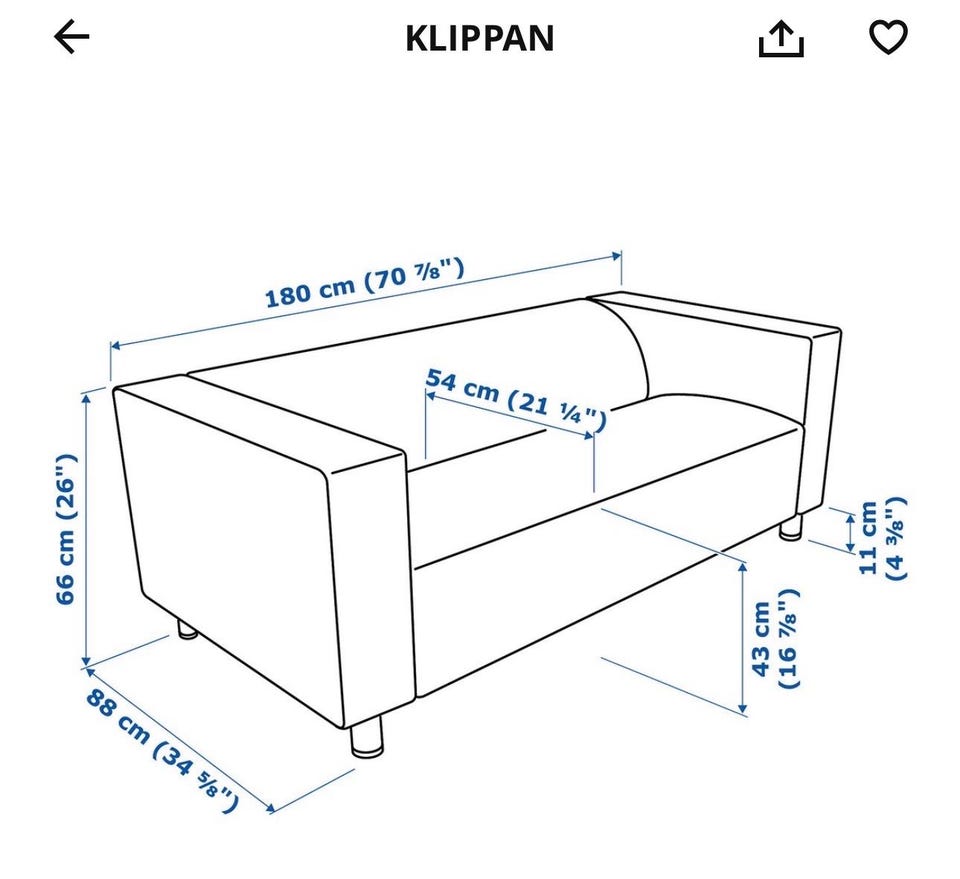 KLIPPAN

180 cm (70 ⅞")

54 cm (21 ¼")

66 cm (26")

11 cm (4 ⅜")

43 cm (16 ⅞")

88 cm (34 ⅝")