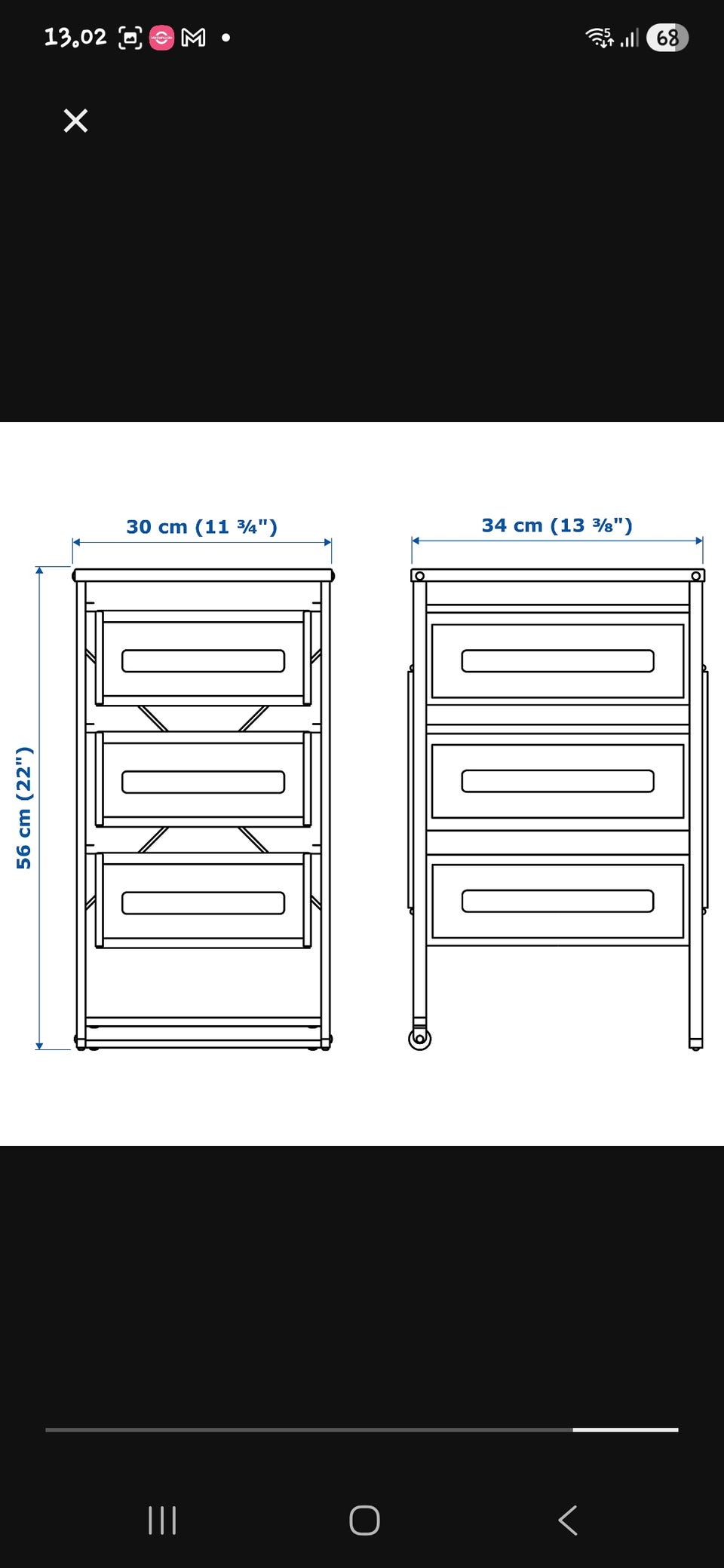 13.02

68

30 cm (11 ¾")

34 cm (13 ⅜")

56 cm (22")