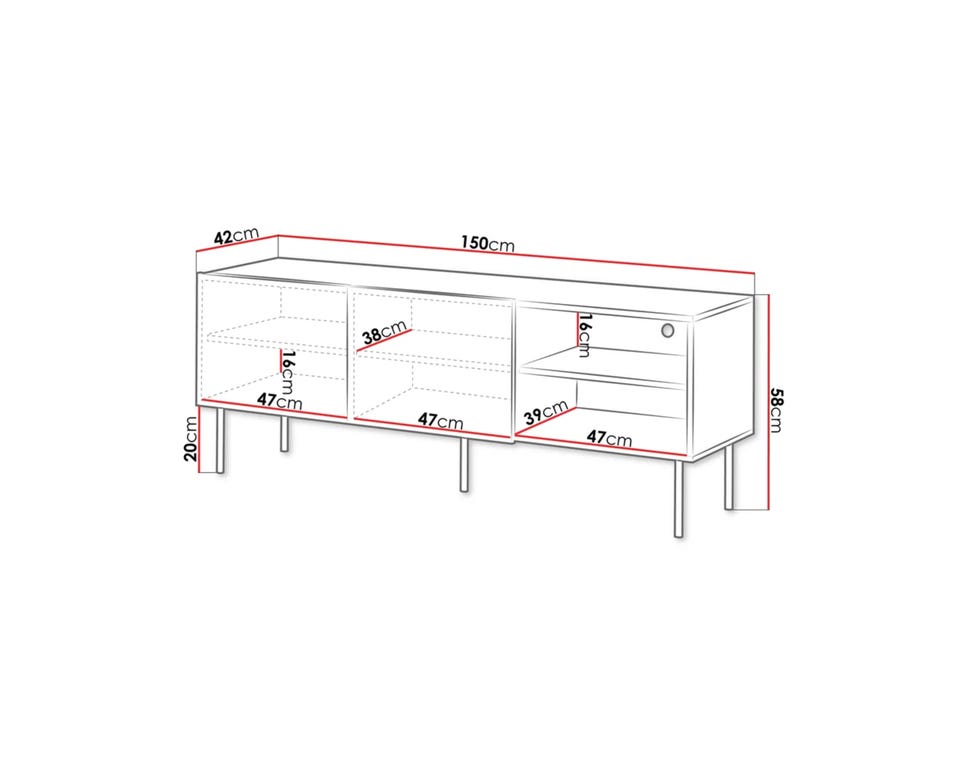 42cm
150cm
38cm
16cm
16cm
58cm
47cm
47cm
39cm
47cm
20cm