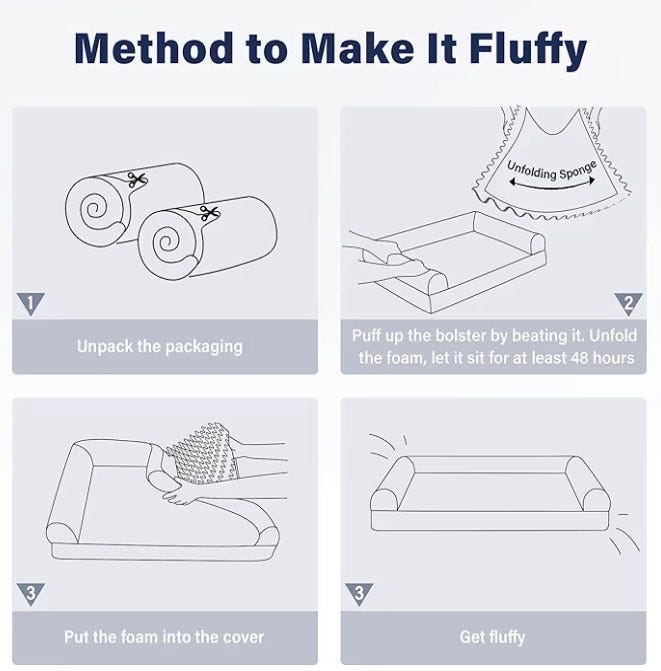 Method to Make It Fluffy

1

Unpack the packaging

Unfolding Sponge

2

Puff up the bolster by beating it. Unfold the foam, let it sit for at least 48 hours

3

Put the foam into the cover

3

Get fluffy