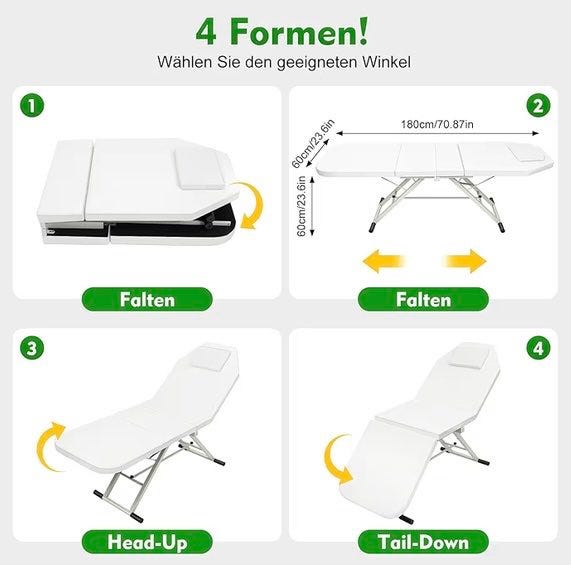 4 Formen!
Wählen Sie den geeigneten Winkel

1

Falten

2

180cm/70.87in

60cm/23.6in

60cm/23.6in

Falten

3

Head-Up

4

Tail-Down