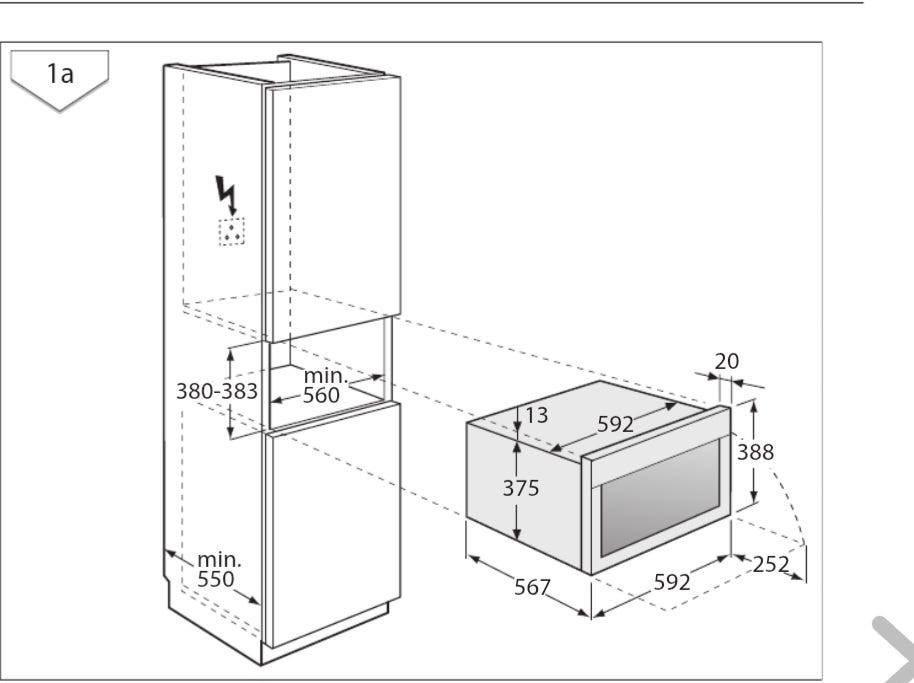 1a

380-383

min.
560

min.
550

20

13

592

388

375

567

592

252