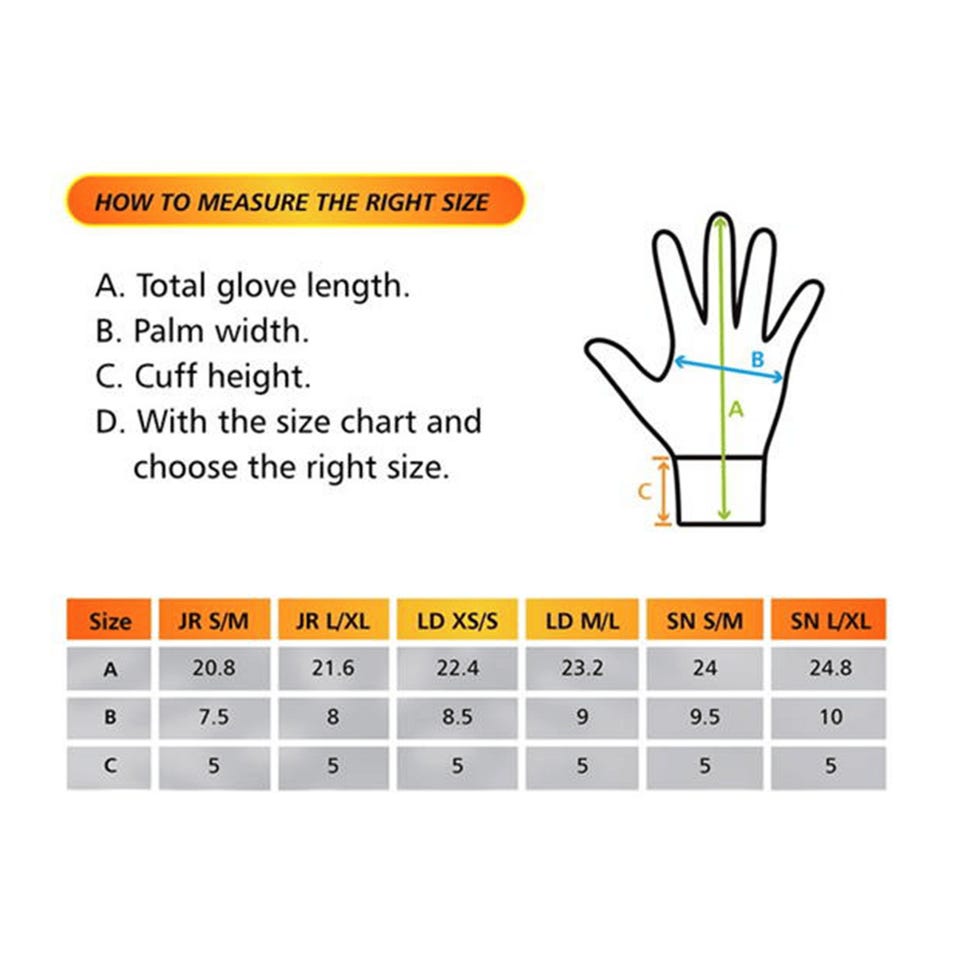 HOW TO MEASURE THE RIGHT SIZE

A. Total glove length.
B. Palm width.
C. Cuff height.
D. With the size chart and choose the right size.

B
A
C

| Size | JR S/M | JR L/XL | LD XS/S | LD M/L | SN S/M | SN L/XL |
|---|---|---|---|---|---|---|
| A | 20.8 | 21.6 | 22.4 | 23.2 | 24 | 24.8 |
| B | 7.5 | 8 | 8.5 | 9 | 9.5 | 10 |
| C | 5 | 5 | 5 | 5 | 5 | 5 |