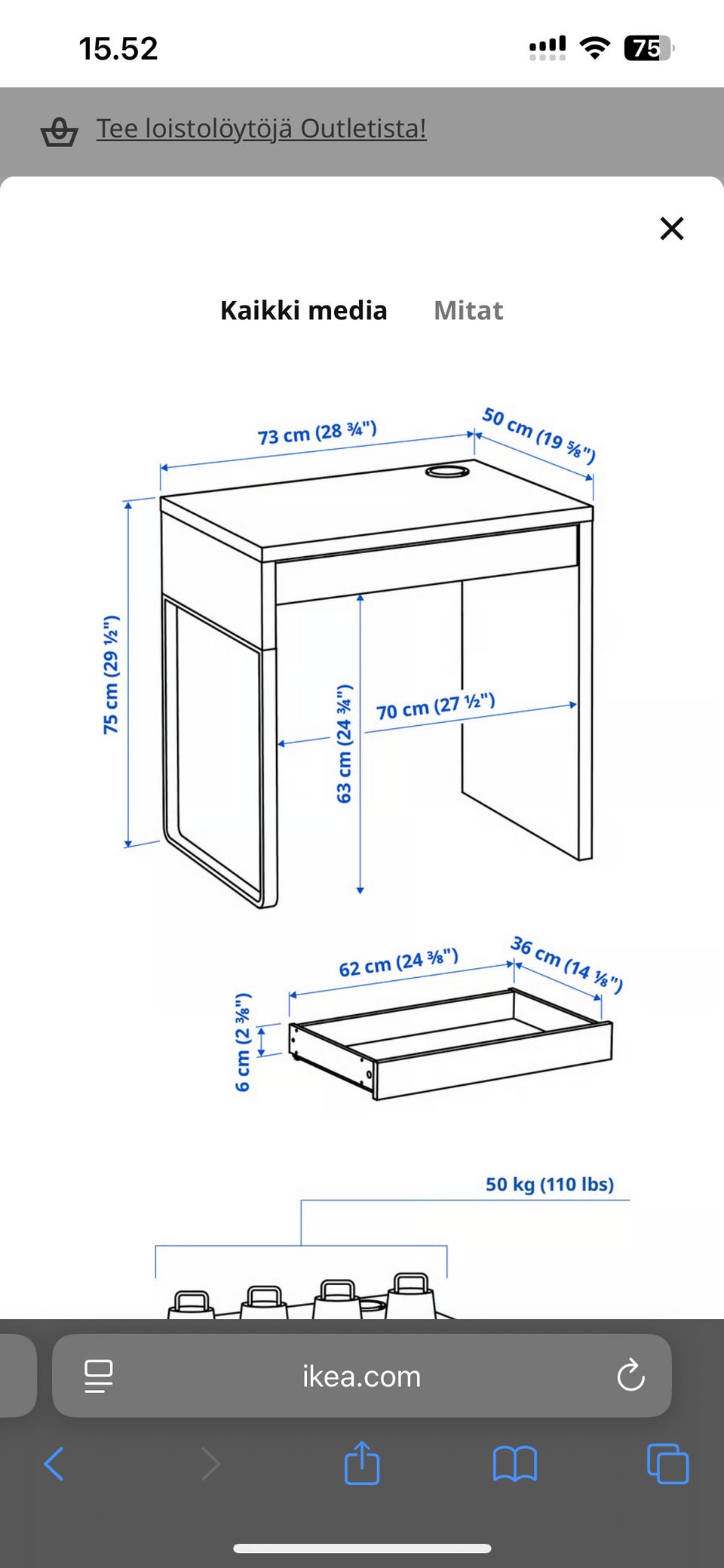 15.52

75

Tee loistolöytöjä Outletista!

Kaikki media Mitat

73 cm (28 ¾")

50 cm (19 ⅝")

75 cm (29 ½")

63 cm (24 ¾")

70 cm (27 ½")

62 cm (24 ⅜")

36 cm (14 ⅛")

6 cm (2 ⅜")

50 kg (110 lbs)

ikea.com