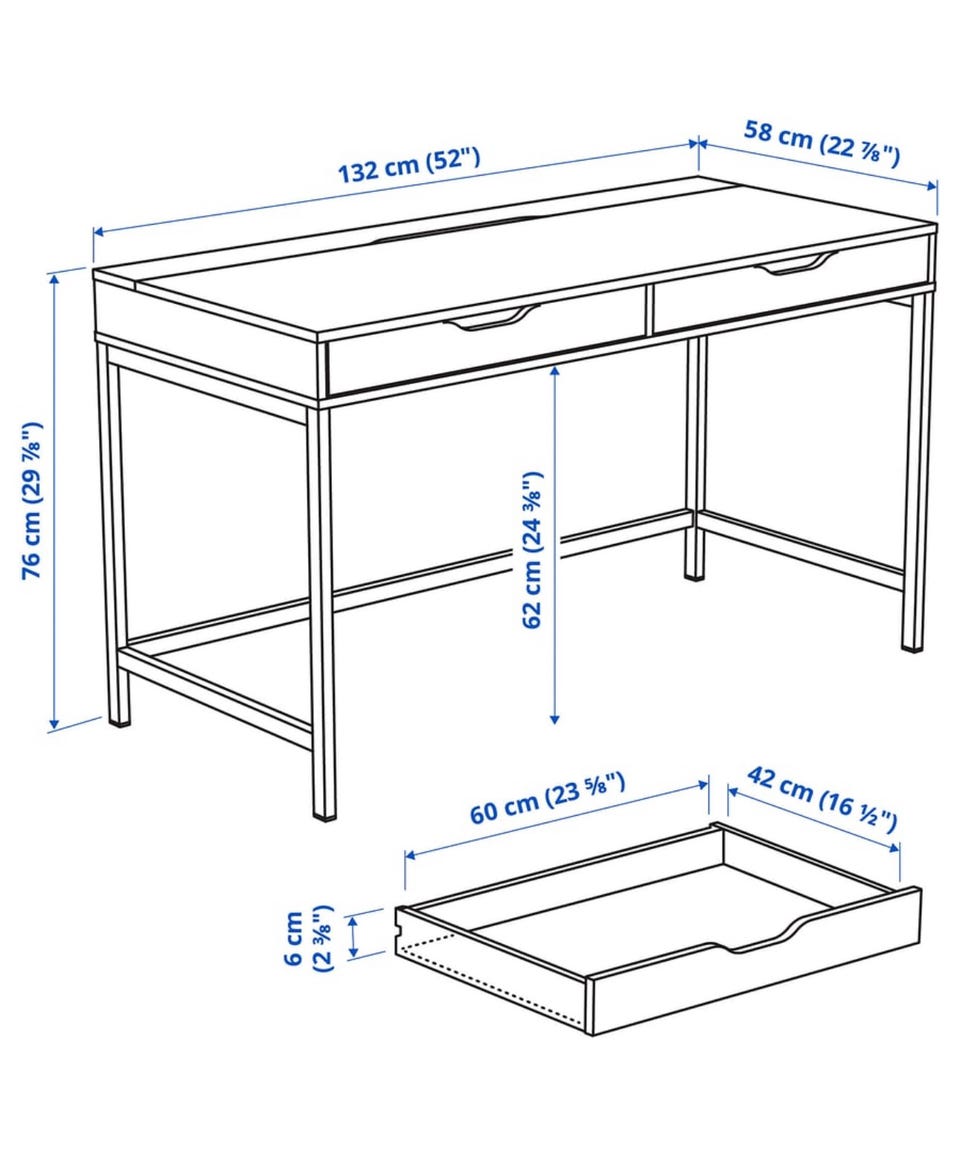 132 cm (52")

58 cm (22 ⅞")

76 cm (29 ⅞")

62 cm (24 ⅜")

60 cm (23 ⅝")

42 cm (16 ½")

6 cm (2 ⅜")