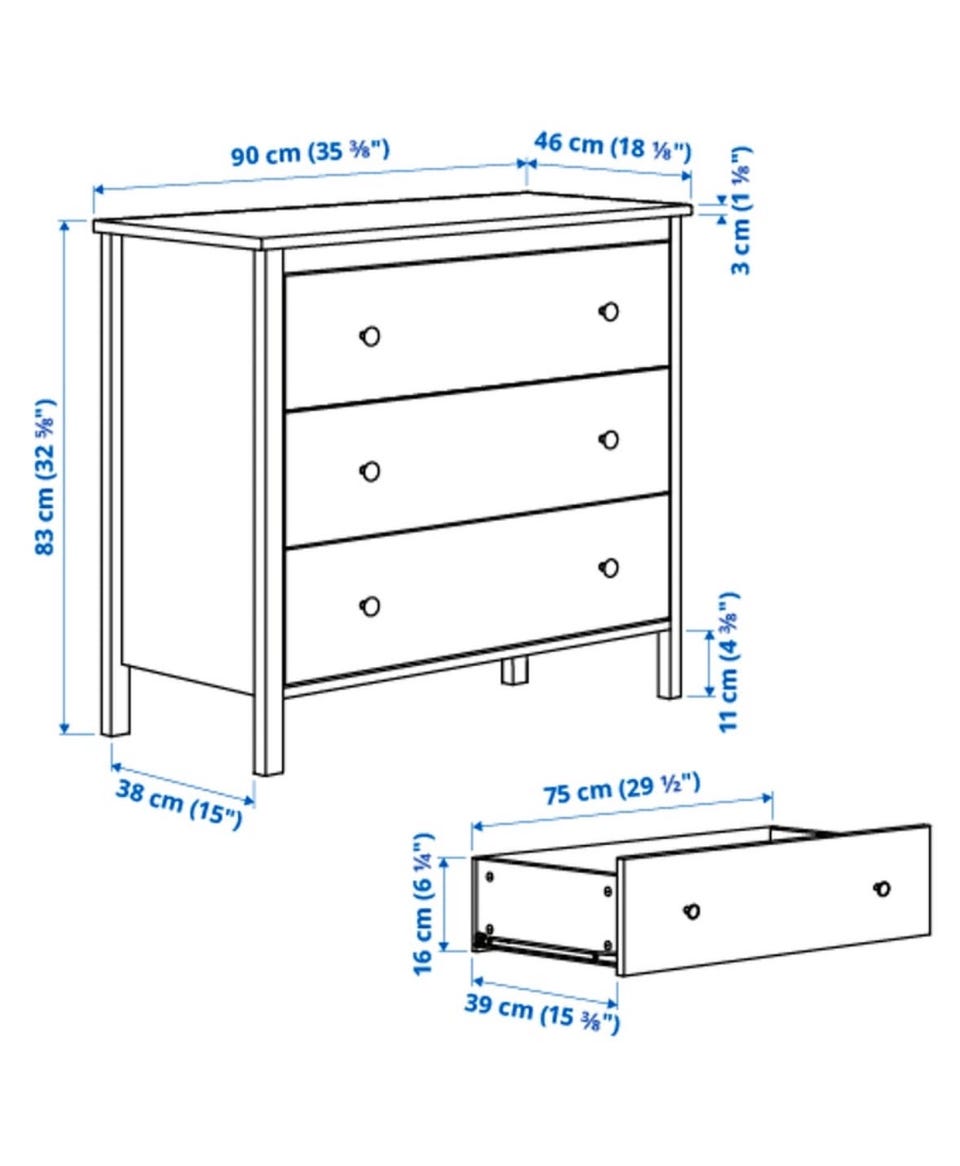 90 cm (35 ⅜")
46 cm (18 ⅛")
3 cm (1 ⅛")
83 cm (32 ⅝")
11 cm (4 ⅜")
38 cm (15")
75 cm (29 ½")
16 cm (6 ¼")
39 cm (15 ⅜")