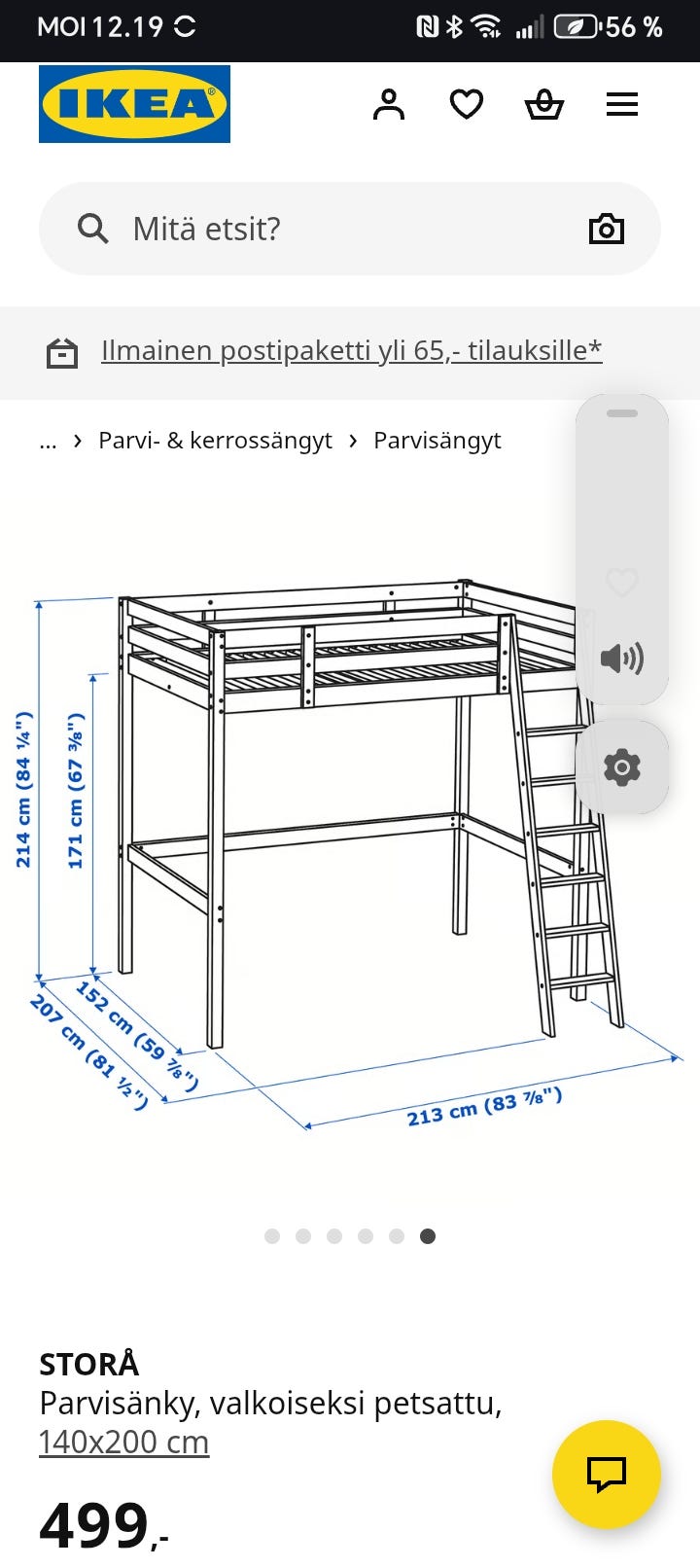 MOI 12.19

56 %

IKEA

Mitä etsit?

Ilmainen postipaketti yli 65,- tilauksille*

... › Parvi- & kerrossängyt › Parvisängyt

214 cm (84 ¼")
171 cm (67 ⅜")
152 cm (59 ⅞")
207 cm (81 ½")
213 cm (83 ⅞")

STORÅ
Parvisänky, valkoiseksi petsattu, 140x200 cm

499,-