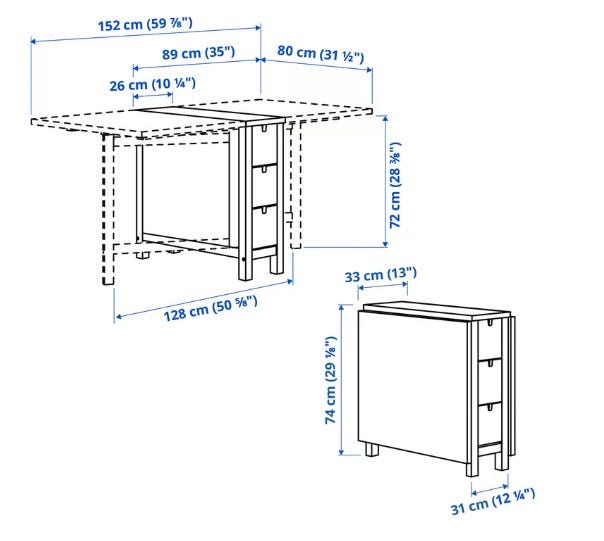 152 cm (59 ⅞")

89 cm (35")

80 cm (31 ½")

26 cm (10 ¼")

72 cm (28 ⅜")

128 cm (50 ⅝")

33 cm (13")

74 cm (29 ⅛")

31 cm (12 ¼")