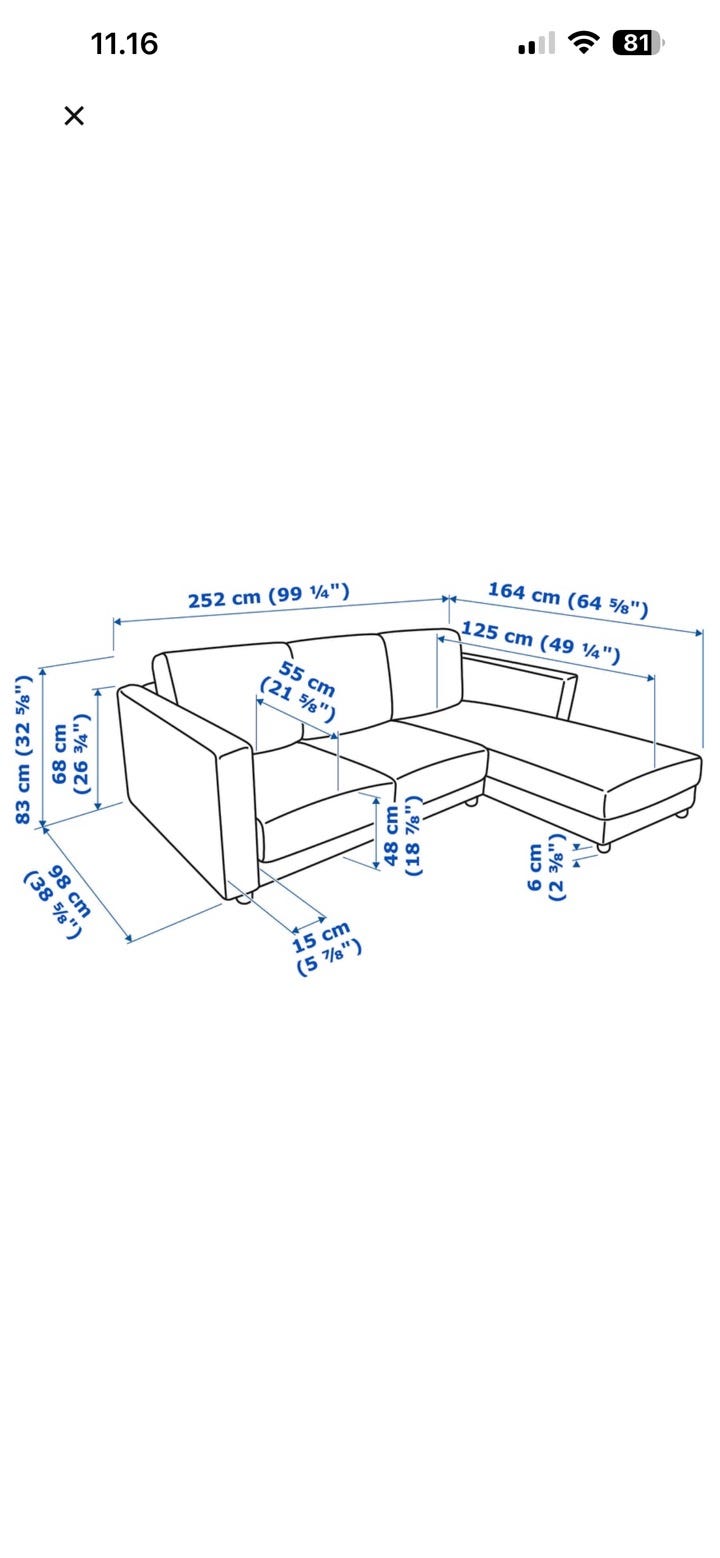 11.16

81

×

252 cm (99 ¼")

164 cm (64 ⅝")

125 cm (49 ¼")

55 cm (21 ⅝")

83 cm (32 ⅝")

68 cm (26 ¾")

48 cm (18 ⅞")

6 cm (2 ⅜")

98 cm (38 ⅝")

15 cm (5 ⅞")