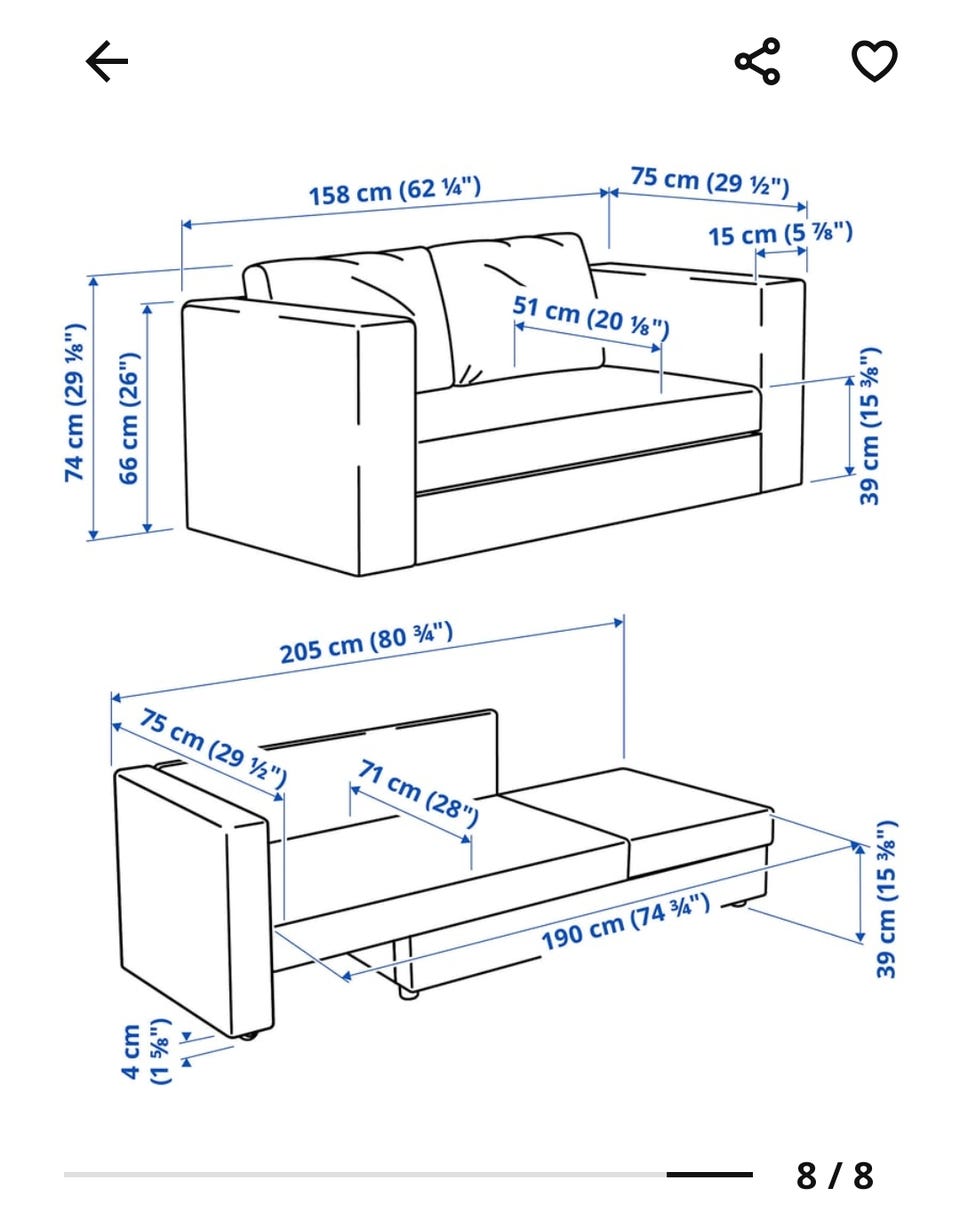 158 cm (62 ¼")
75 cm (29 ½")
15 cm (5 ⅞")
51 cm (20 ⅛")
74 cm (29 ⅛")
66 cm (26")
39 cm (15 ⅜")

205 cm (80 ¾")
75 cm (29 ½")
71 cm (28")
190 cm (74 ¾")
39 cm (15 ⅜")
4 cm (1 ⅝")

8 / 8