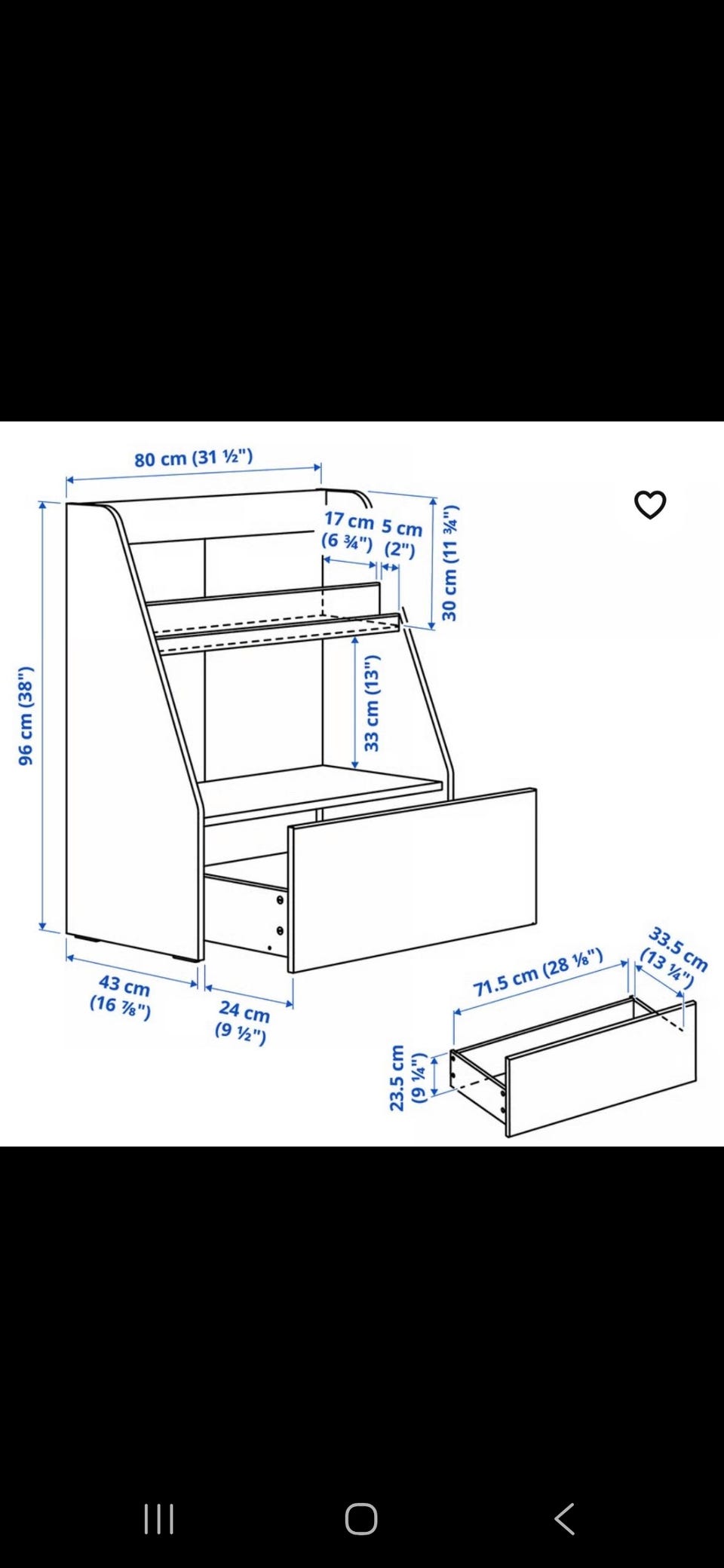 80 cm (31 ½")

17 cm (6 ¾")

5 cm (2")

30 cm (11 ¾")

96 cm (38")

33 cm (13")

43 cm (16 ⅞")

24 cm (9 ½")

71.5 cm (28 ⅛")

33.5 cm (13 ¼")

23.5 cm (9 ¼")