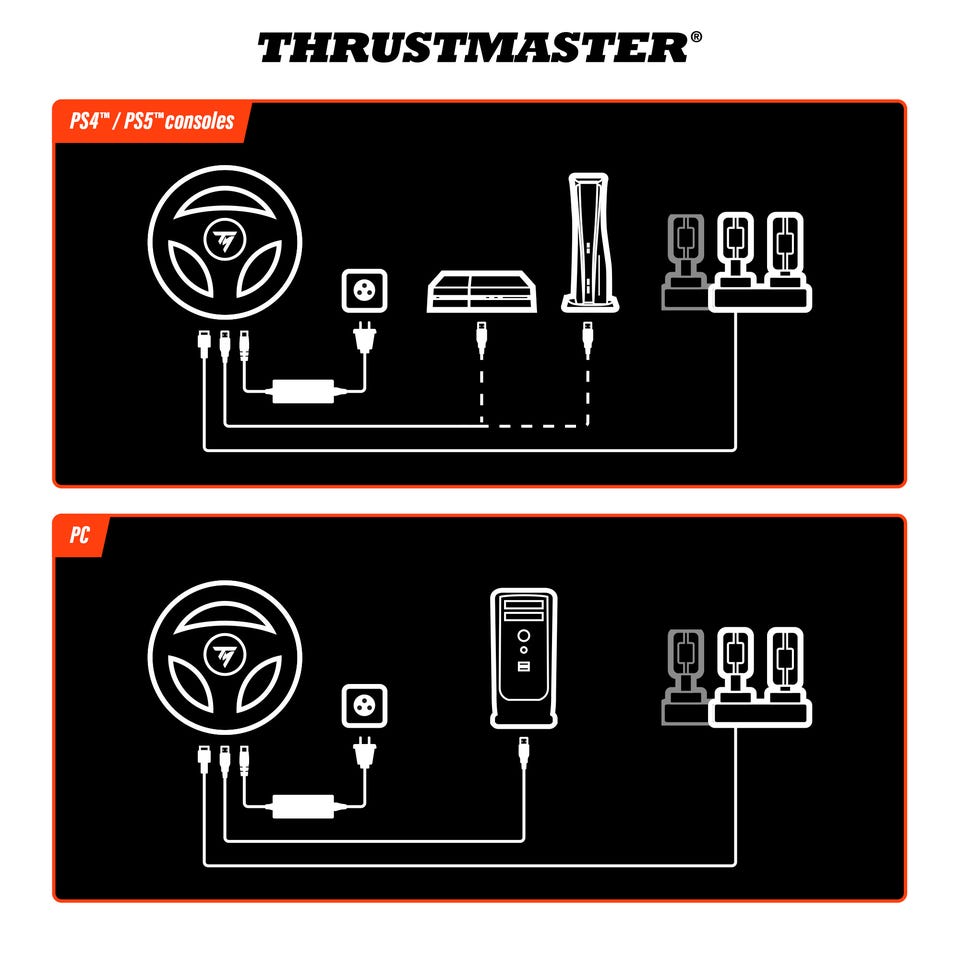 THRUSTMASTER®

PS4™ / PS5™ consoles

PC