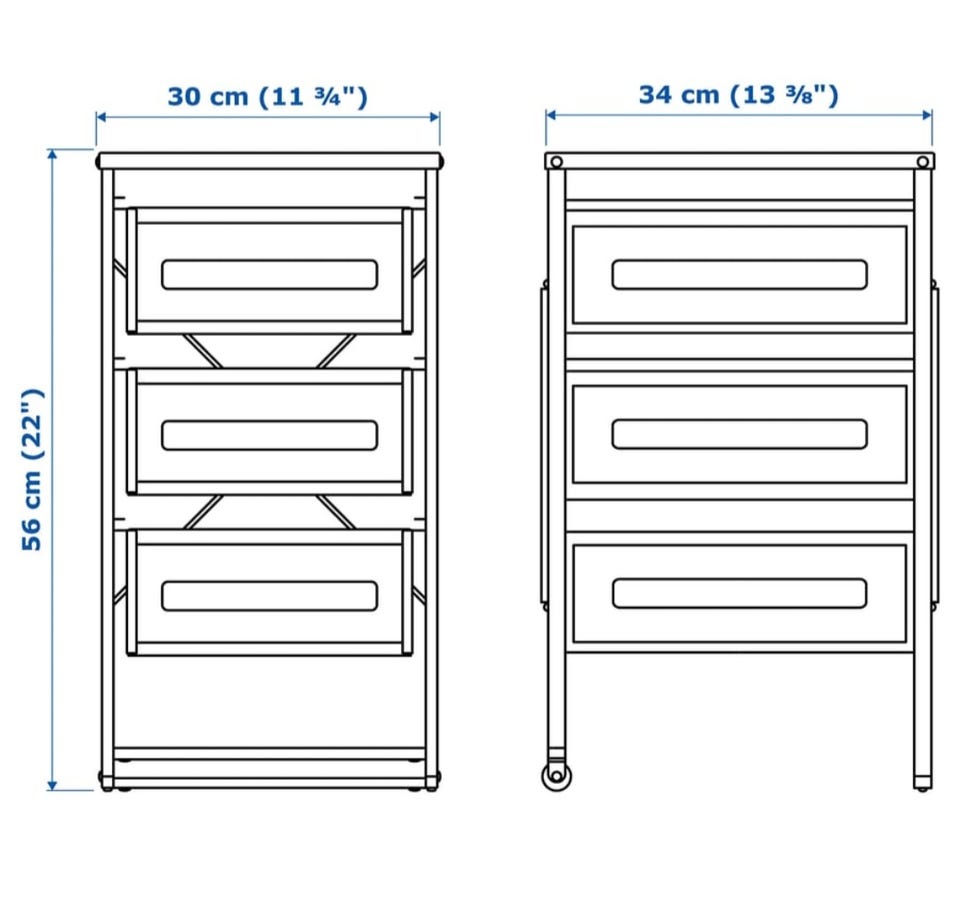 30 cm (11 ¾")

34 cm (13 ⅜")

56 cm (22")