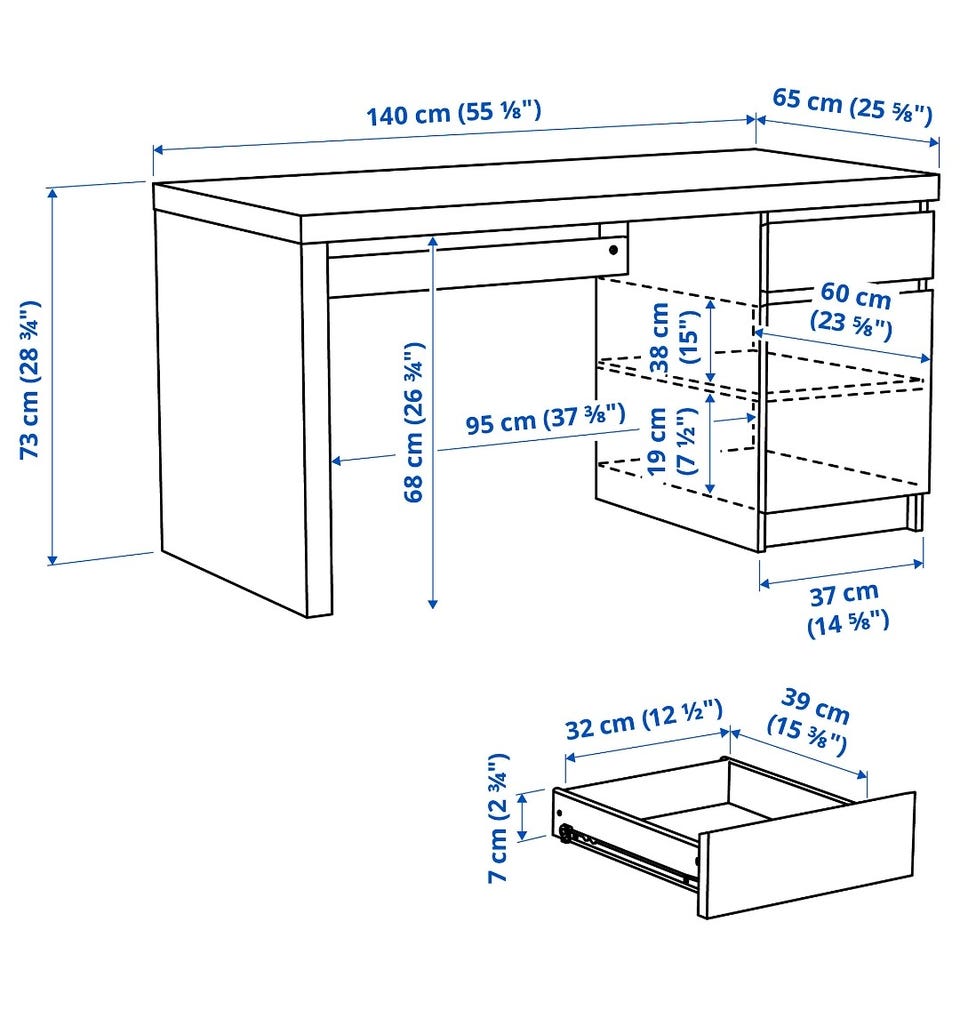 140 cm (55 ⅛")

65 cm (25 ⅝")

73 cm (28 ¾")

68 cm (26 ¾")

95 cm (37 ⅜")

38 cm (15")

19 cm (7 ½")

60 cm (23 ⅝")

37 cm (14 ⅝")

32 cm (12 ½")

39 cm (15 ⅜")

7 cm (2 ¾")