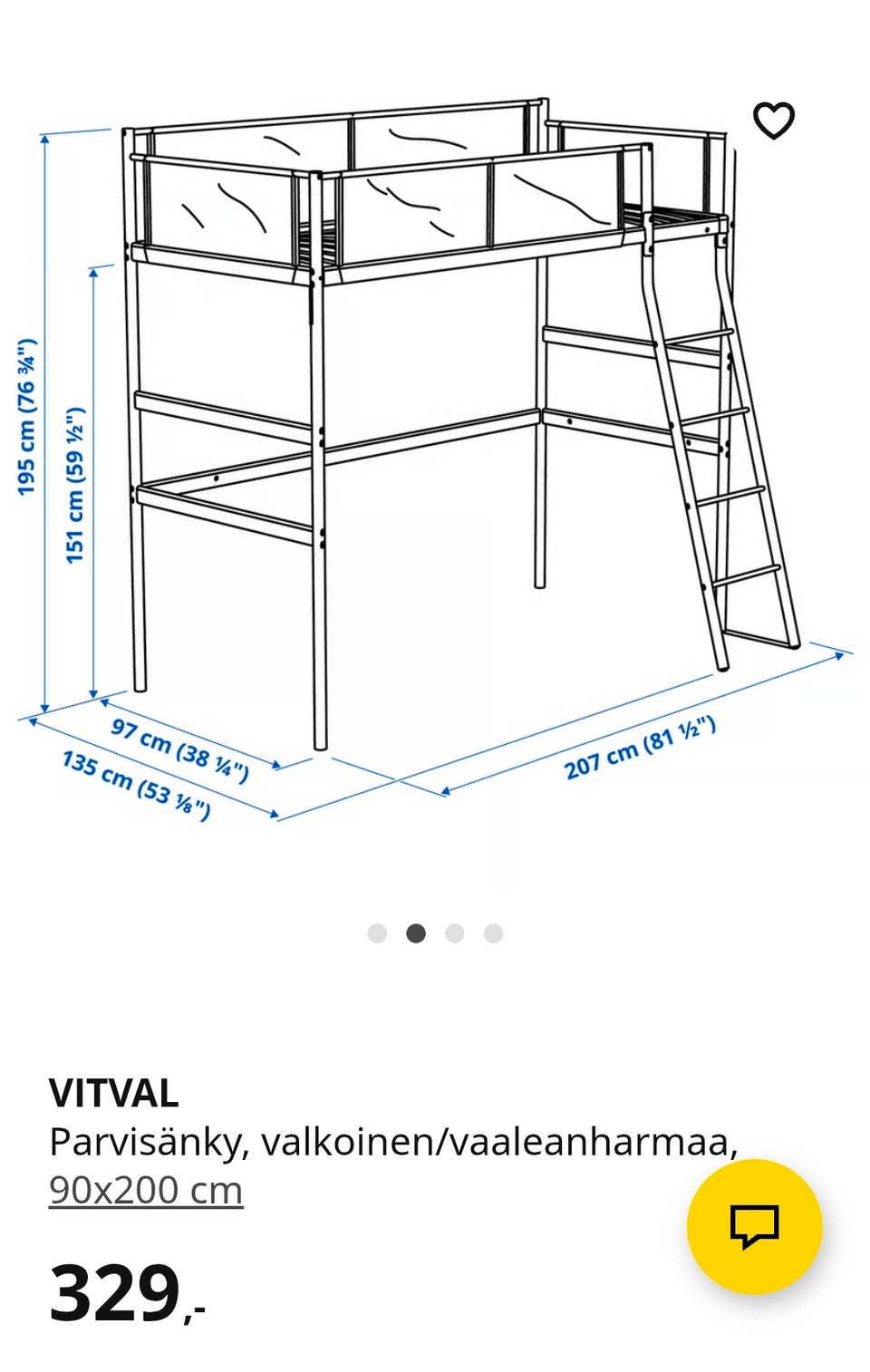 195 cm (76 ¾")
151 cm (59 ½")
97 cm (38 ¼")
135 cm (53 ⅛")
207 cm (81 ½")

VITVAL
Parvisänky, valkoinen/vaaleanharmaa, 90x200 cm

329,-