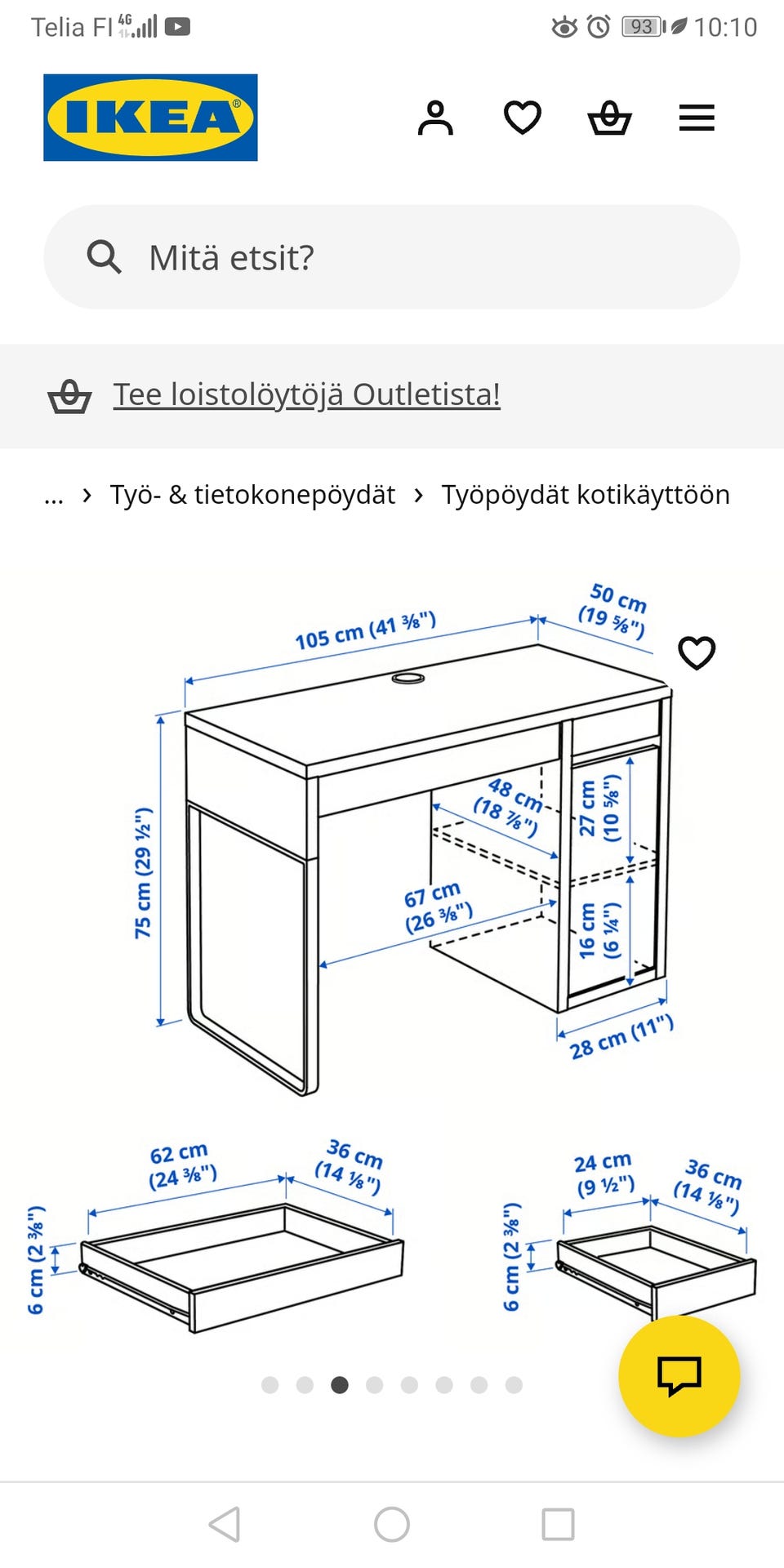 Telia FI 4G 93 10:10

IKEA

Mitä etsit?

Tee loistolöytöjä Outletista!

... › Työ- & tietokonepöydät › Työpöydät kotikäyttöön

105 cm (41 ⅜")
50 cm (19 ⅝")
75 cm (29 ½")
48 cm (18 ⅞")
27 cm (10 ⅝")
67 cm (26 ⅜")
16 cm (6 ¼")
28 cm (11")

62 cm (24 ⅜")
36 cm (14 ⅛")
6 cm (2 ⅜")

24 cm (9 ½")
36 cm (14 ⅛")
6 cm (2 ⅜")