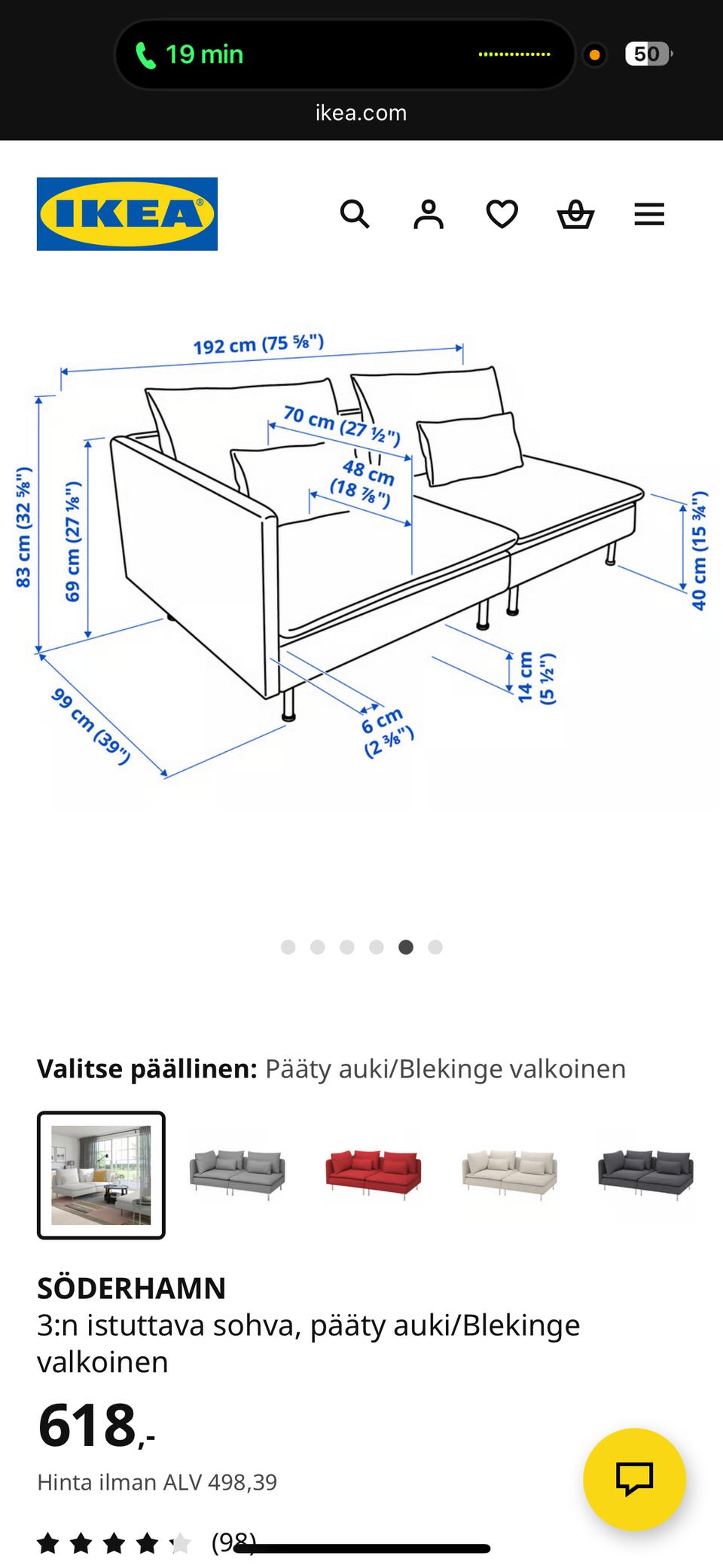 19 min

50

ikea.com

IKEA

192 cm (75 ⅝")

70 cm (27 ½")

48 cm (18 ⅞")

83 cm (32 ⅝")

69 cm (27 ⅛")

40 cm (15 ¾")

14 cm (5 ½")

6 cm (2 ⅜")

99 cm (39")

**Valitse päällinen:** Pääty auki/Blekinge valkoinen

SÖDERHAMN
3:n istuttava sohva, pääty auki/Blekinge valkoinen

618,-

Hinta ilman ALV 498,39

(98)