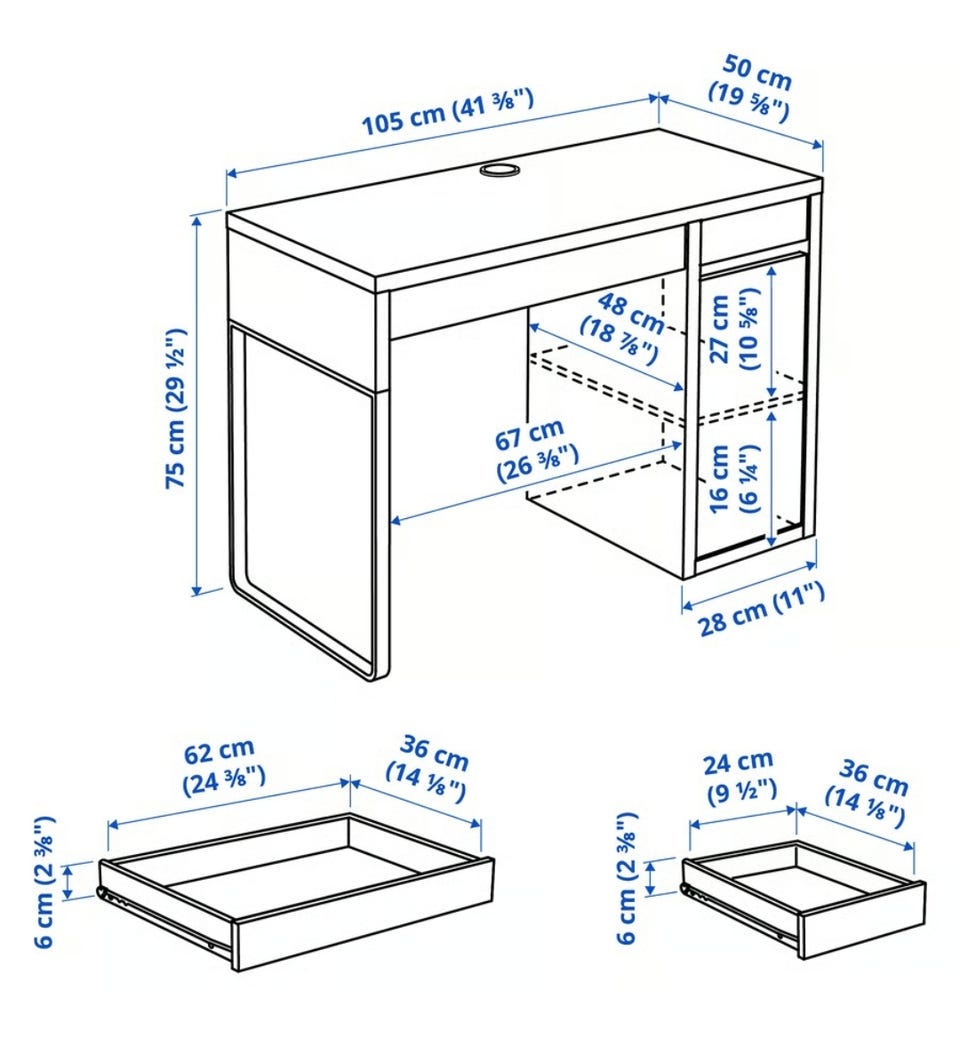 105 cm (41 ⅜")
50 cm (19 ⅝")
75 cm (29 ½")
48 cm (18 ⅞")
27 cm (10 ⅝")
67 cm (26 ⅜")
16 cm (6 ¼")
28 cm (11")
62 cm (24 ⅜")
36 cm (14 ⅛")
6 cm (2 ⅜")
24 cm (9 ½")
36 cm (14 ⅛")
6 cm (2 ⅜")