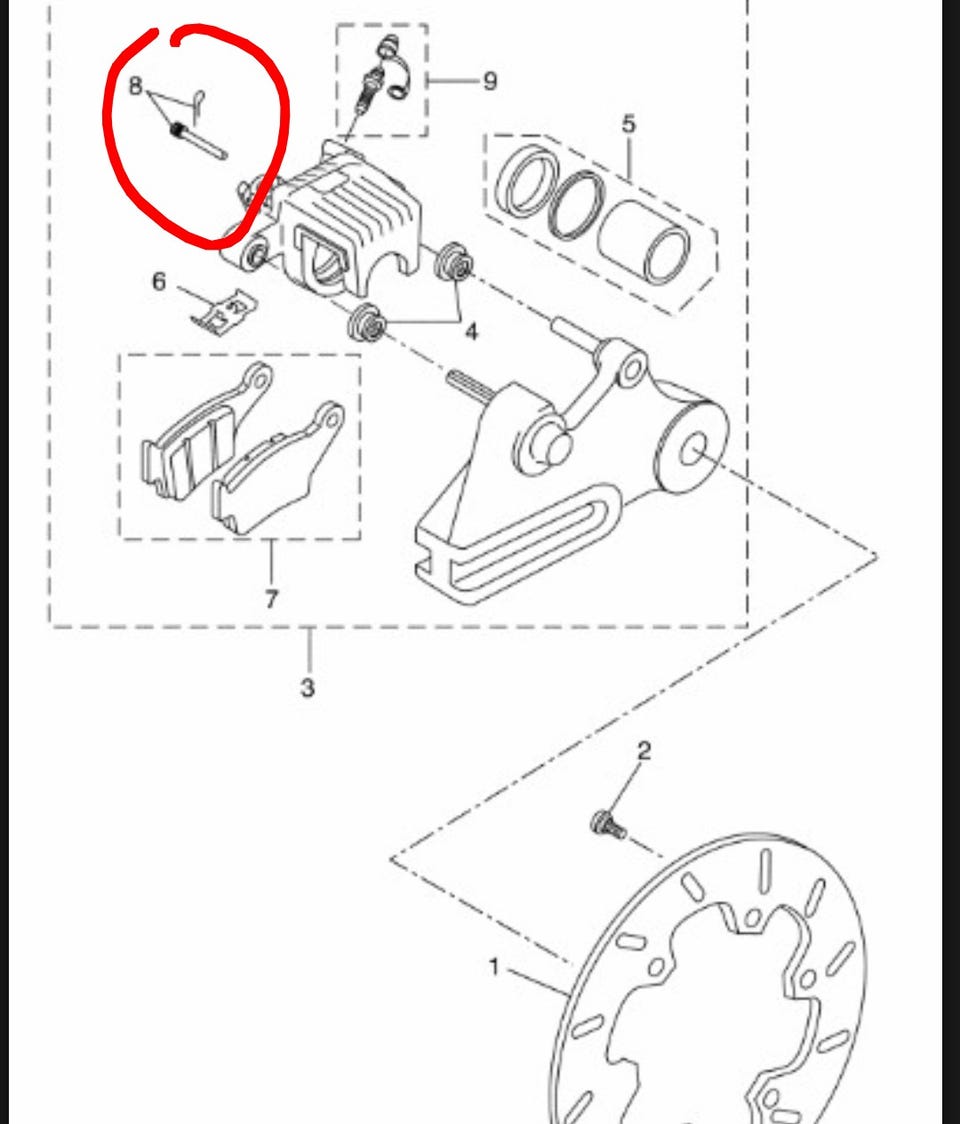 8
9
5
6
4
7
3
2
1