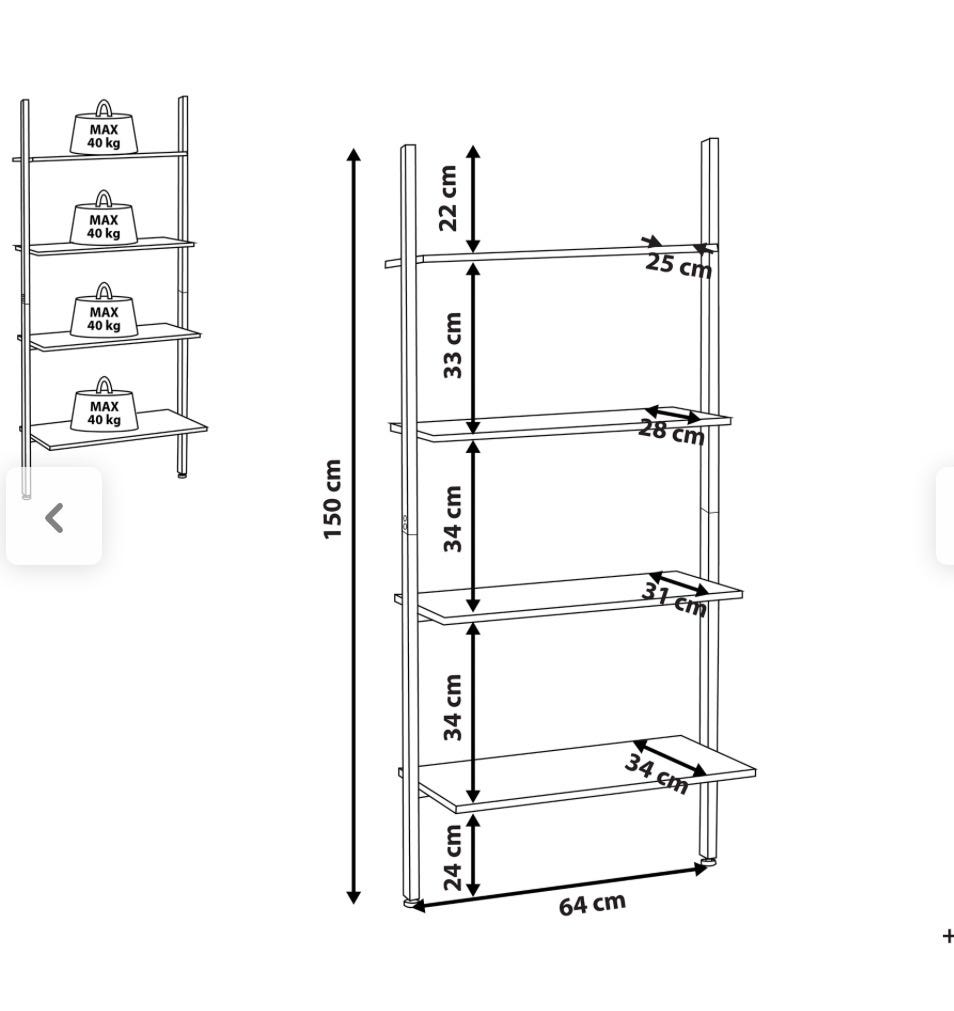 MAX
40 kg

MAX
40 kg

MAX
40 kg

MAX
40 kg

150 cm

22 cm

25 cm

33 cm

28 cm

34 cm

31 cm

34 cm

34 cm

24 cm

64 cm

+