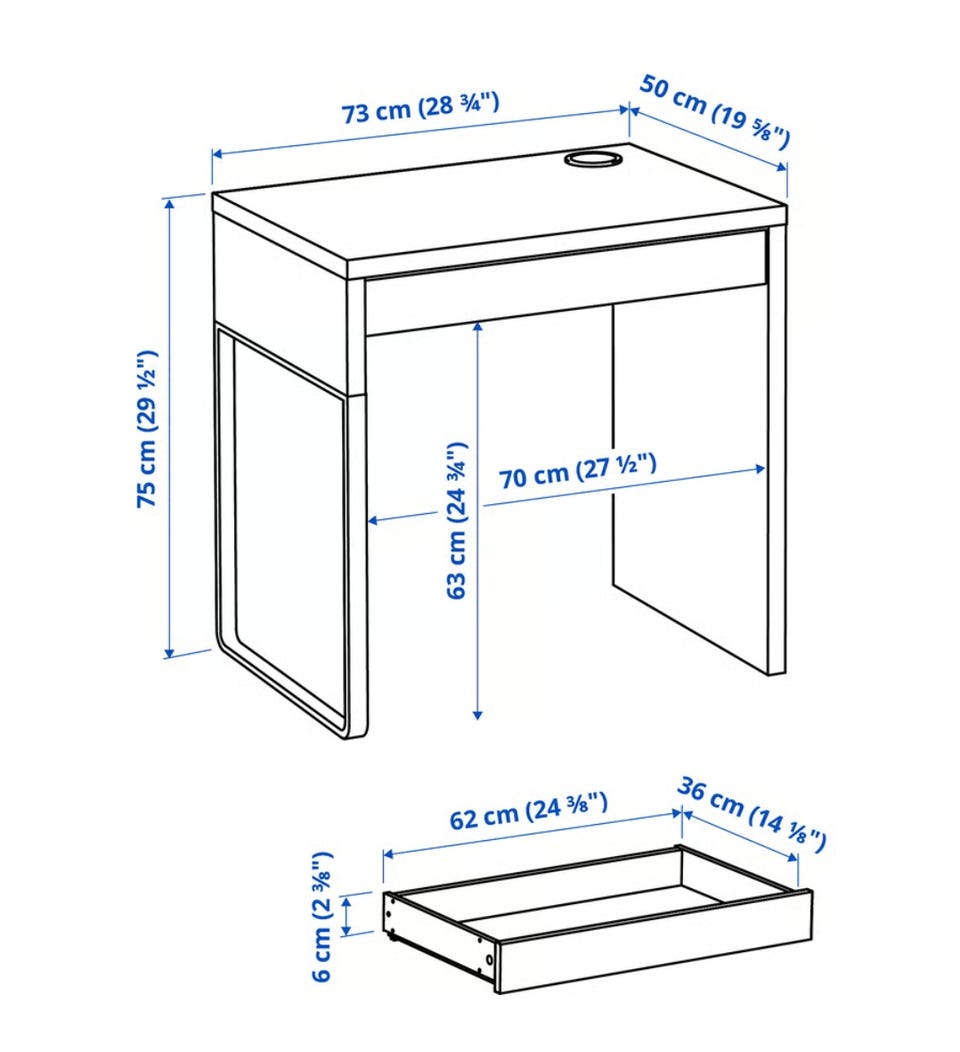 73 cm (28 ¾")

50 cm (19 ⅝")

75 cm (29 ½")

63 cm (24 ¾")

70 cm (27 ½")

62 cm (24 ⅜")

36 cm (14 ⅛")

6 cm (2 ⅜")